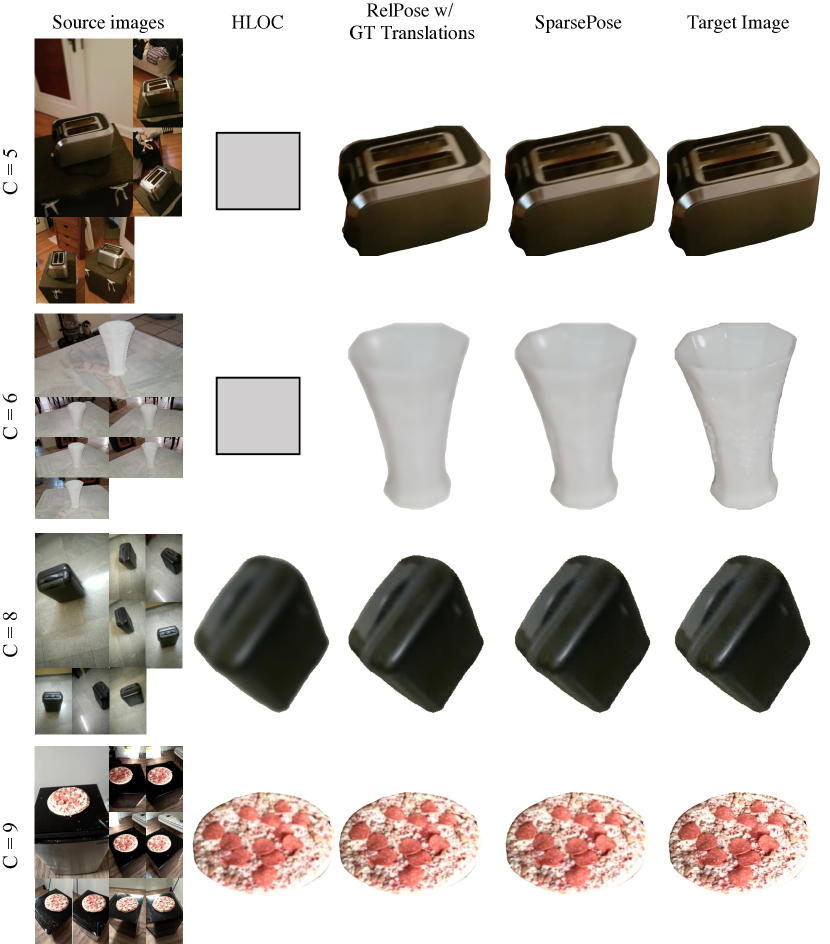 Source images HLOC RelPose w/ GT Translations SparsePose Target Image

C = 5

C = 6

C = 8

C = 9