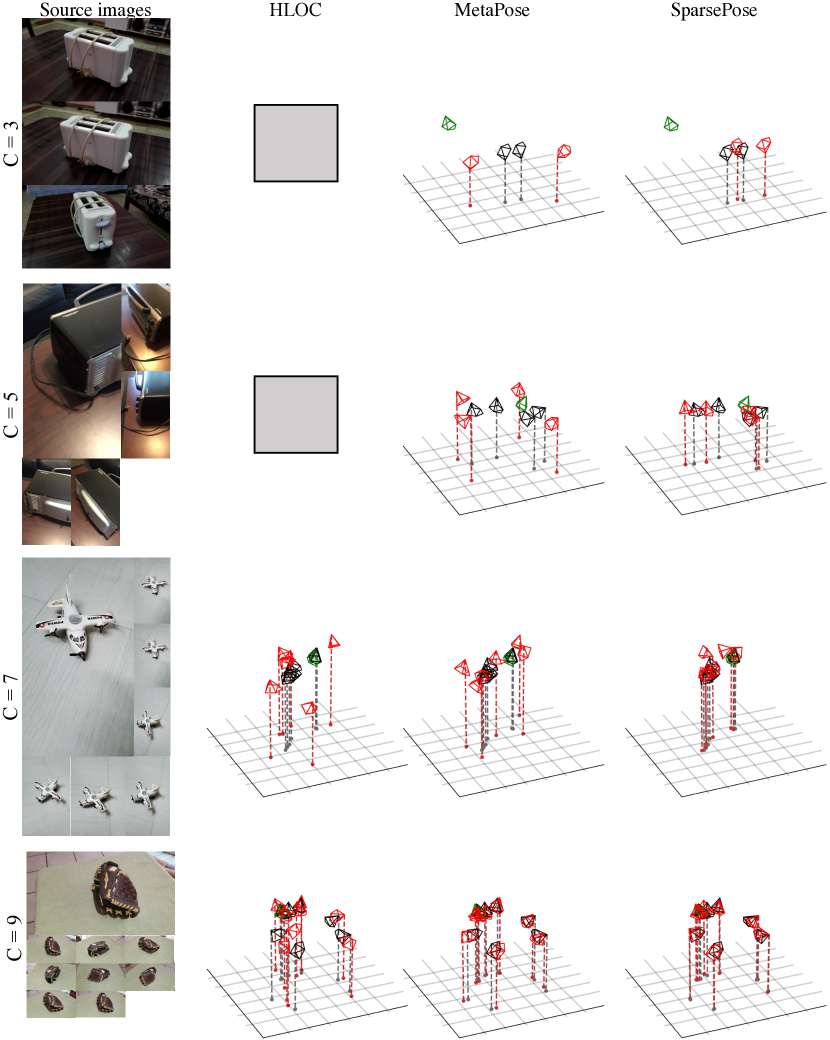 Source images HLOC MetaPose SparsePose

C = 3

C = 5

C = 7

C = 9