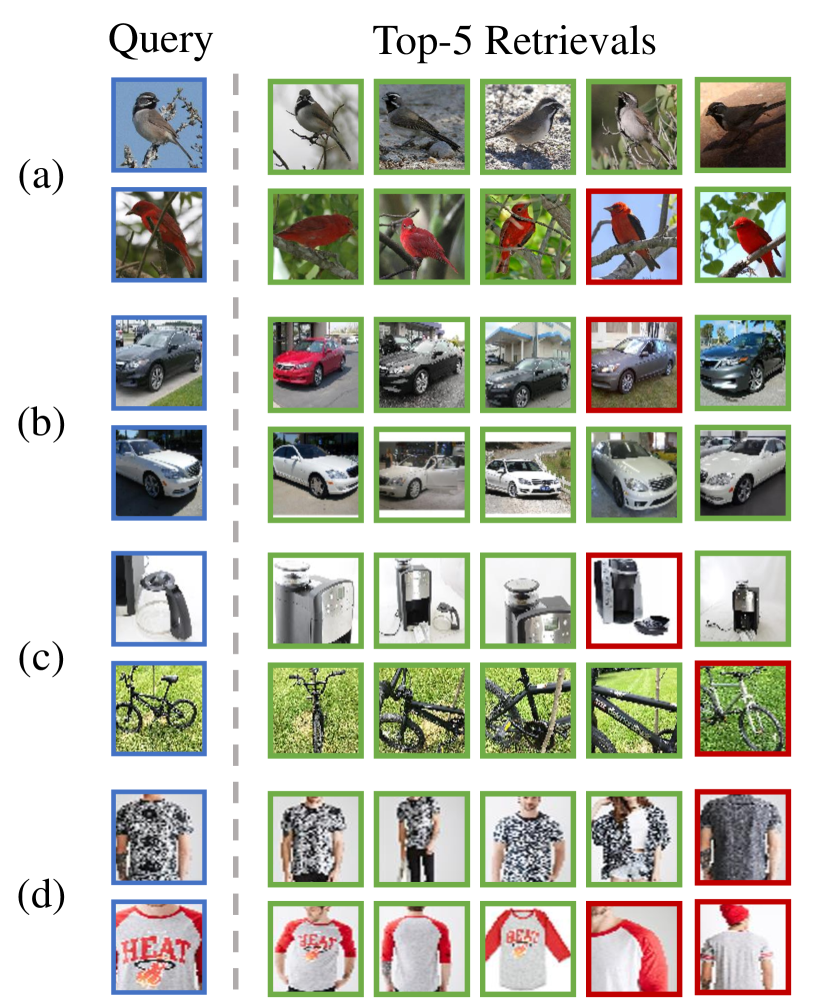 Query

Top-5 Retrievals

(a)

(b)

(c)

(d)

HEAT

HEAT

HEAT