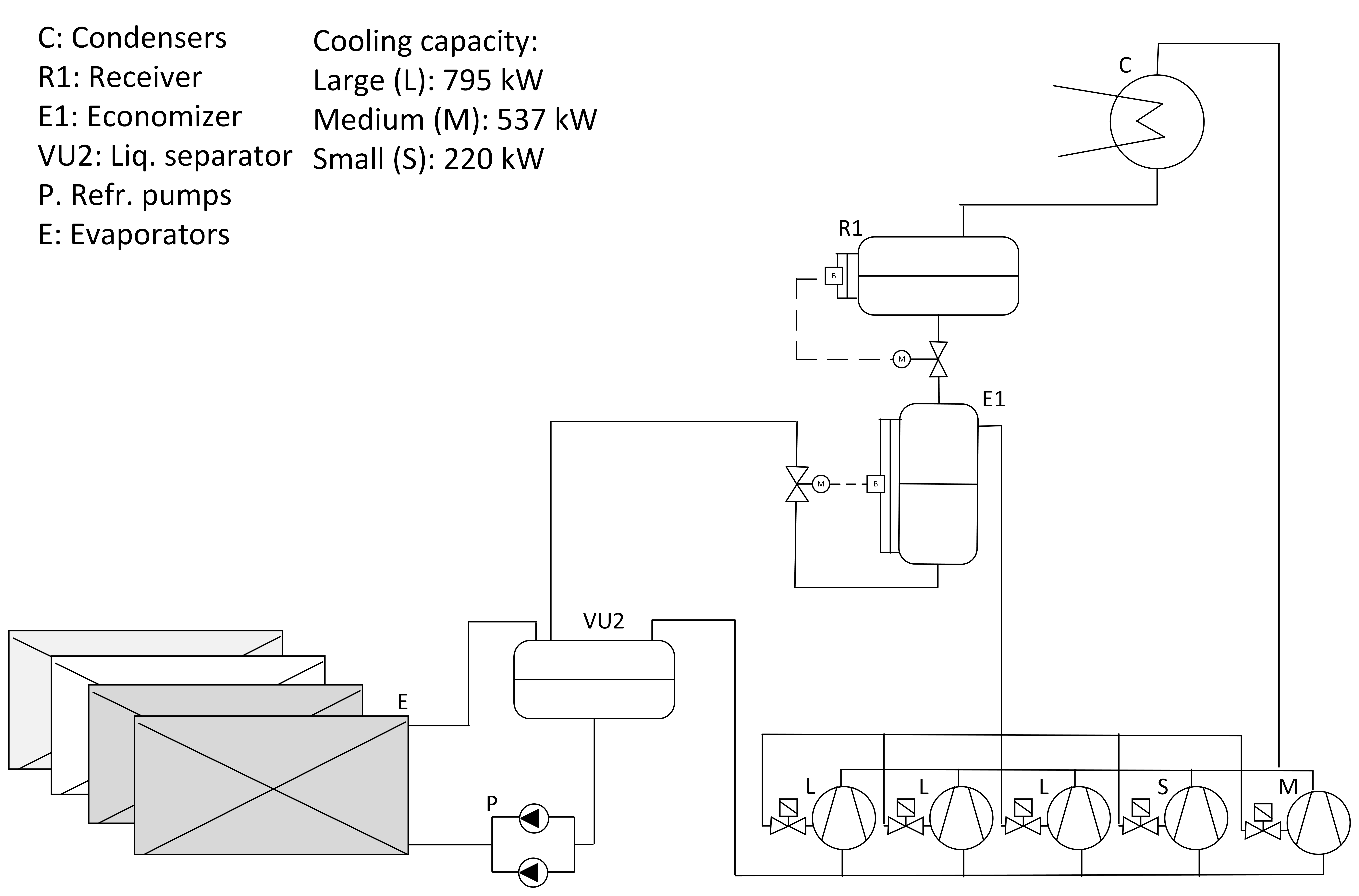 C: Condensers
R1: Receiver
E1: Economizer
VU2: Liq. separator
P. Refr. pumps
E: Evaporators

Cooling capacity:
Large (L): 795 kW
Medium (M): 537 kW
Small (S): 220 kW

C

R1

B

M

E1

M

B

VU2

E

P

L

L

L

S

M