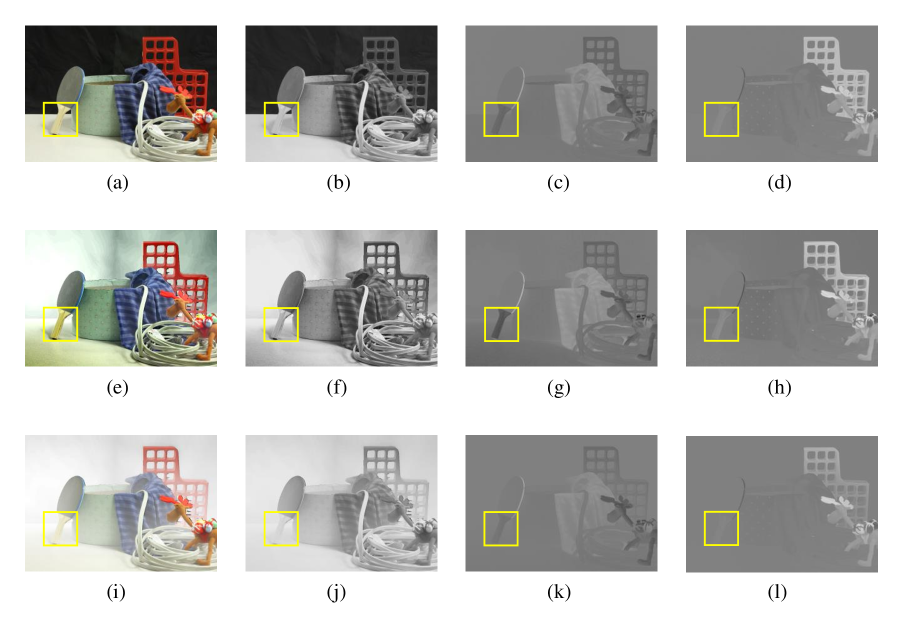 (a) (b) (c) (d)

(e) (f) (g) (h)

(i) (j) (k) (l)