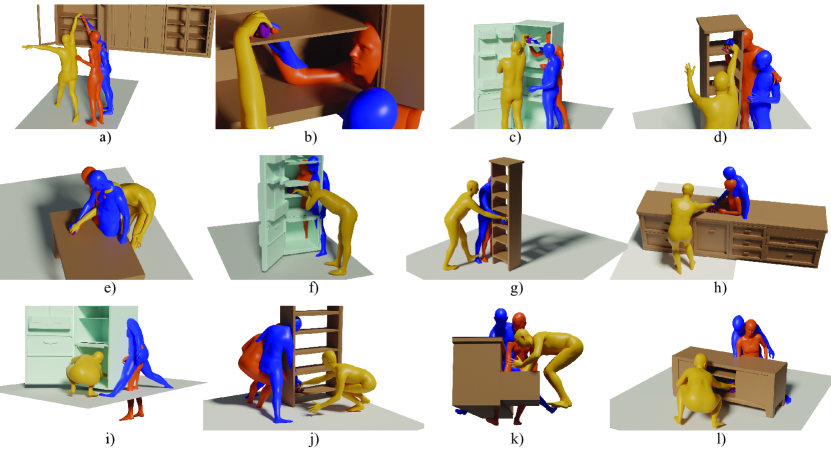 a)
b)
c)
d)
e)
f)
g)
h)
i)
j)
k)
l)