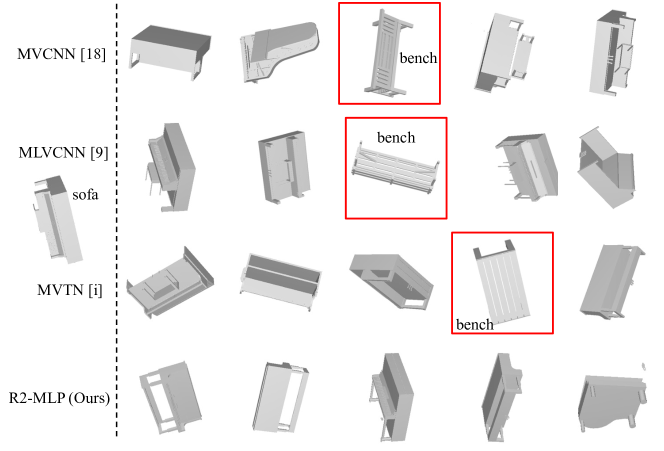 MVCNN [18]

bench

MLVCNN [9]

bench

sofa

MVTN [i]

bench

R2-MLP (Ours)