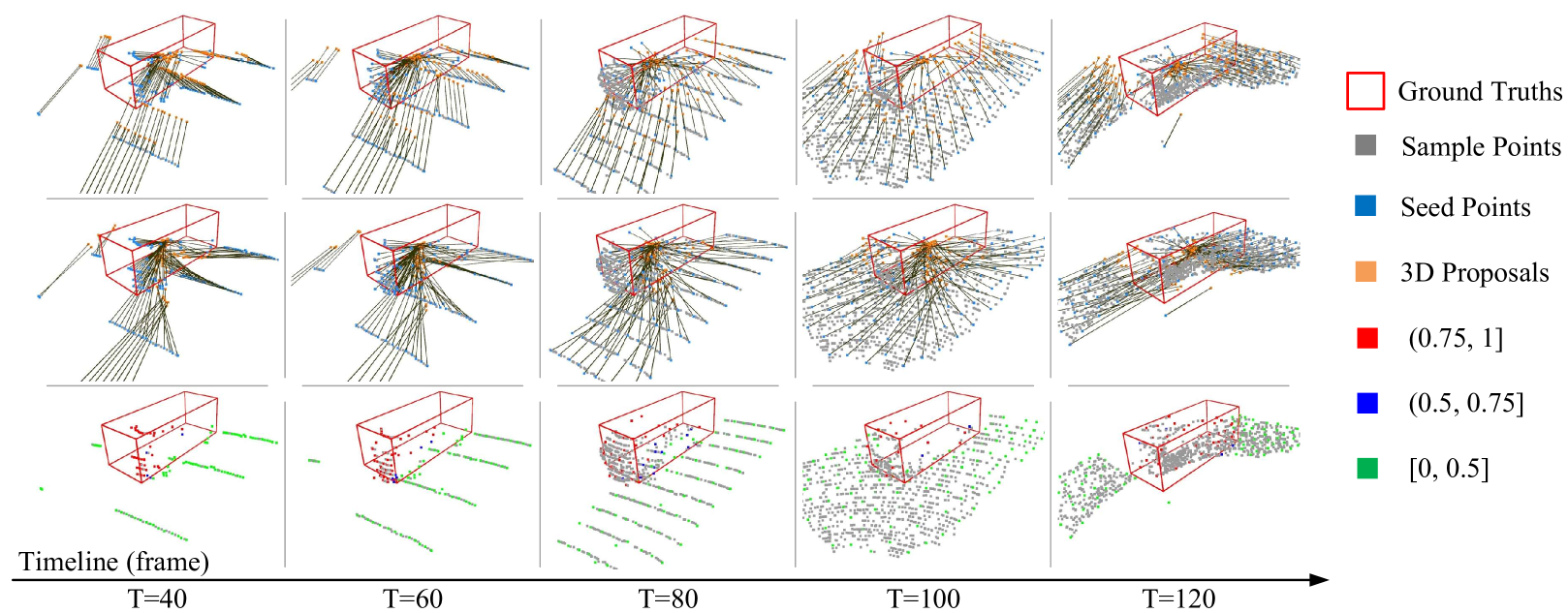 Ground Truths
Sample Points
Seed Points
3D Proposals
(0.75, 1]
(0.5, 0.75]
[0, 0.5]

Timeline (frame)
T=40
T=60
T=80
T=100
T=120