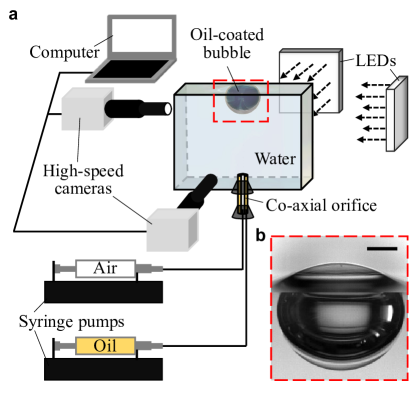 a

Computer

Oil-coated bubble

LEDs

Water

High-speed cameras

Co-axial orifice

b

Air

Syringe pumps

Oil