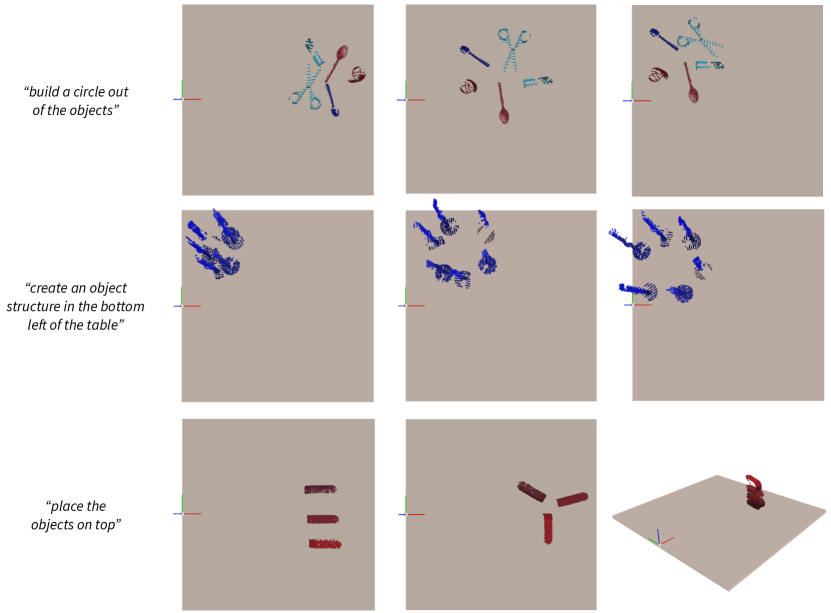 “build a circle out of the objects”

“create an object structure in the bottom left of the table”

“place the objects on top”