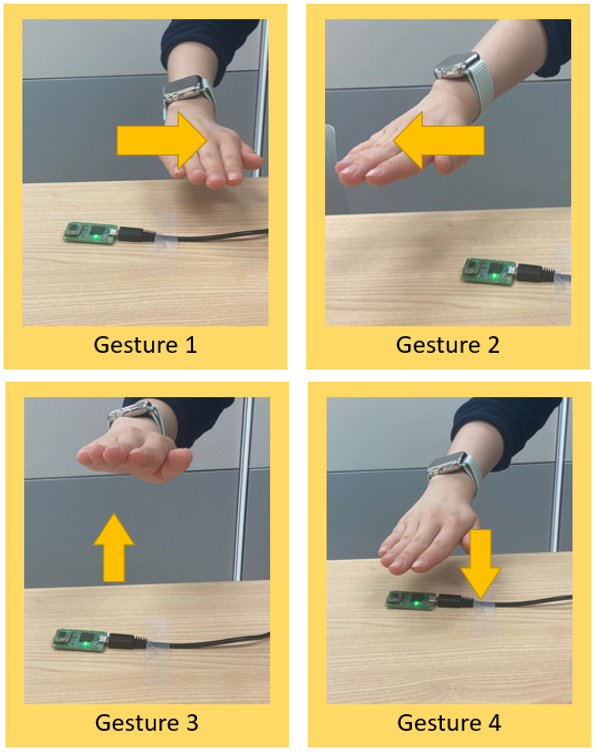 Gesture 1

Gesture 2

Gesture 3

Gesture 4