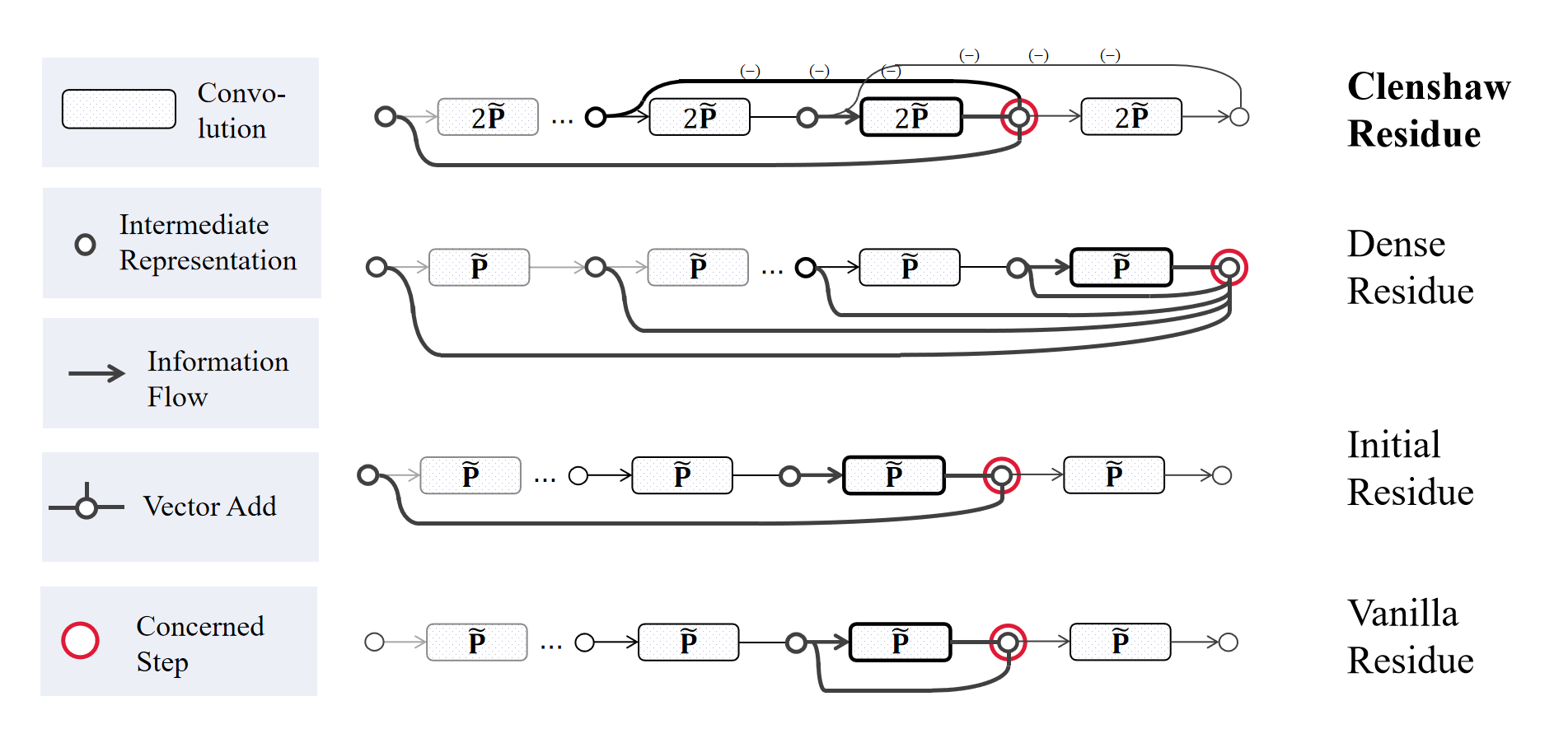 Convolution

Intermediate Representation

Information Flow

Vector Add

Concerned Step

(−) (−) (−) (−) (−) (−)

$2\tilde{P}$ ... $2\tilde{P}$ $2\tilde{P}$ $2\tilde{P}$

Clenshaw Residue

$\tilde{P}$ $\tilde{P}$ ... $\tilde{P}$ $\tilde{P}$

Dense Residue

$\tilde{P}$ ... $\tilde{P}$ $\tilde{P}$ $\tilde{P}$

Initial Residue

$\tilde{P}$ ... $\tilde{P}$ $\tilde{P}$ $\tilde{P}$

Vanilla Residue