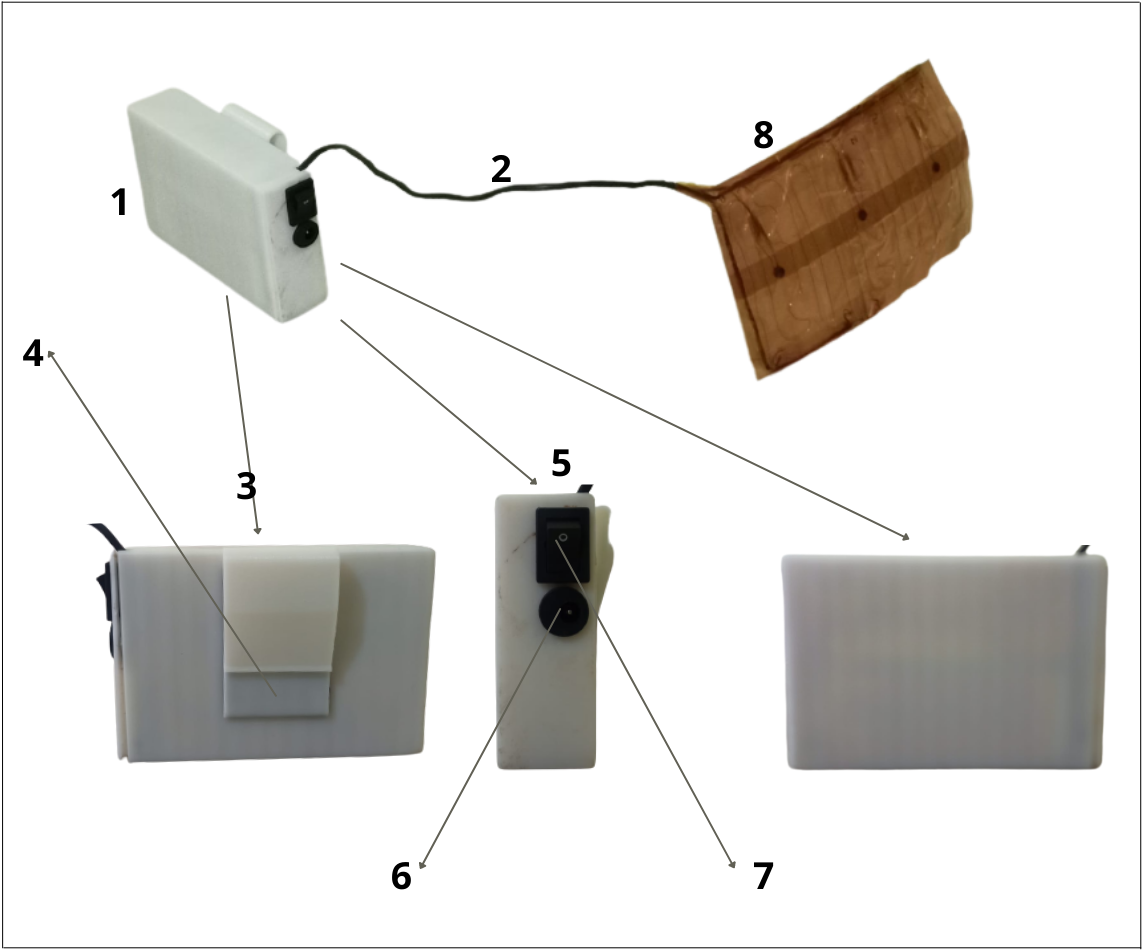 1
2
8
4
3
5
6
7