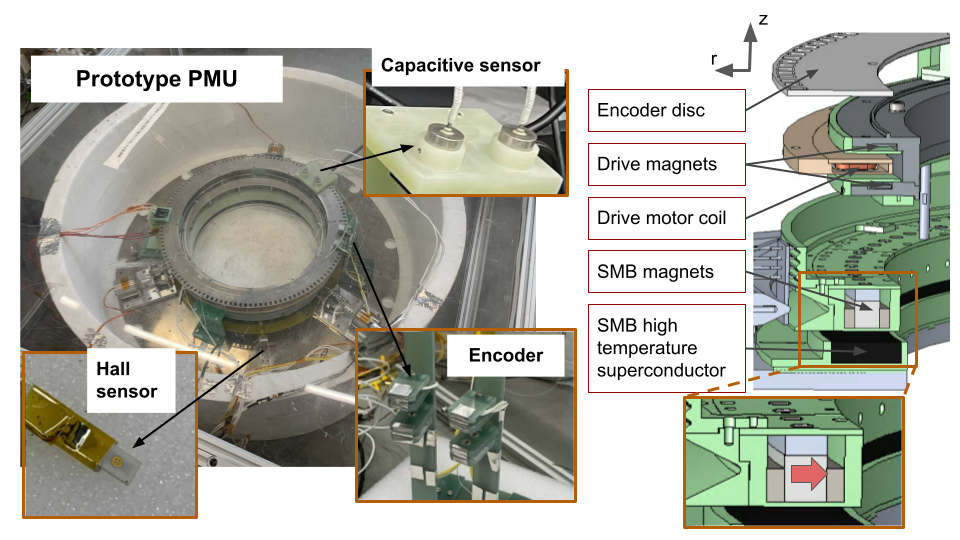 Prototype PMU

Capacitive sensor

Hall sensor

Encoder

z

r

Encoder disc

Drive magnets

Drive motor coil

SMB magnets

SMB high temperature superconductor