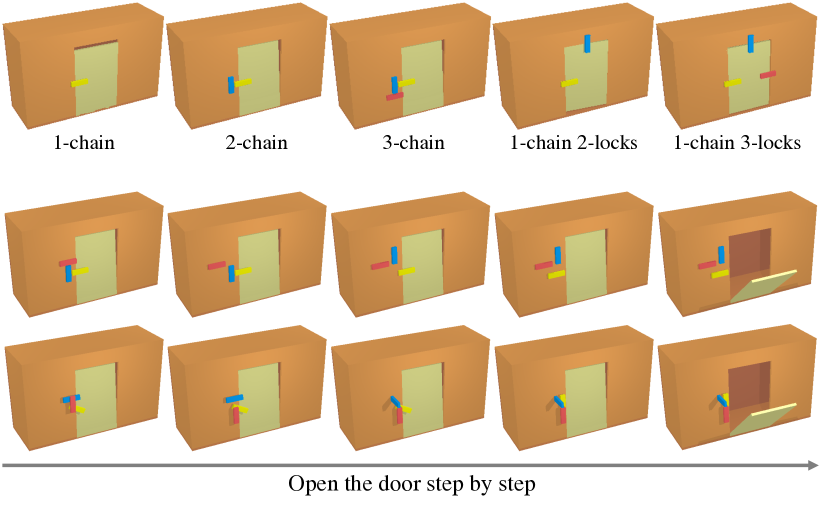 1-chain

2-chain

3-chain

1-chain 2-locks

1-chain 3-locks

Open the door step by step