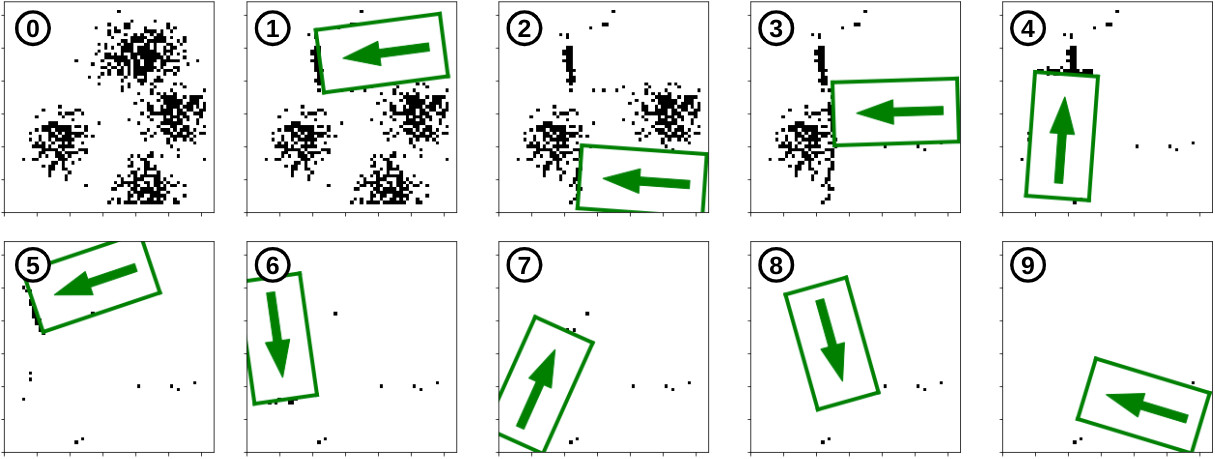 0

1

2

3

4

5

6

7

8

9