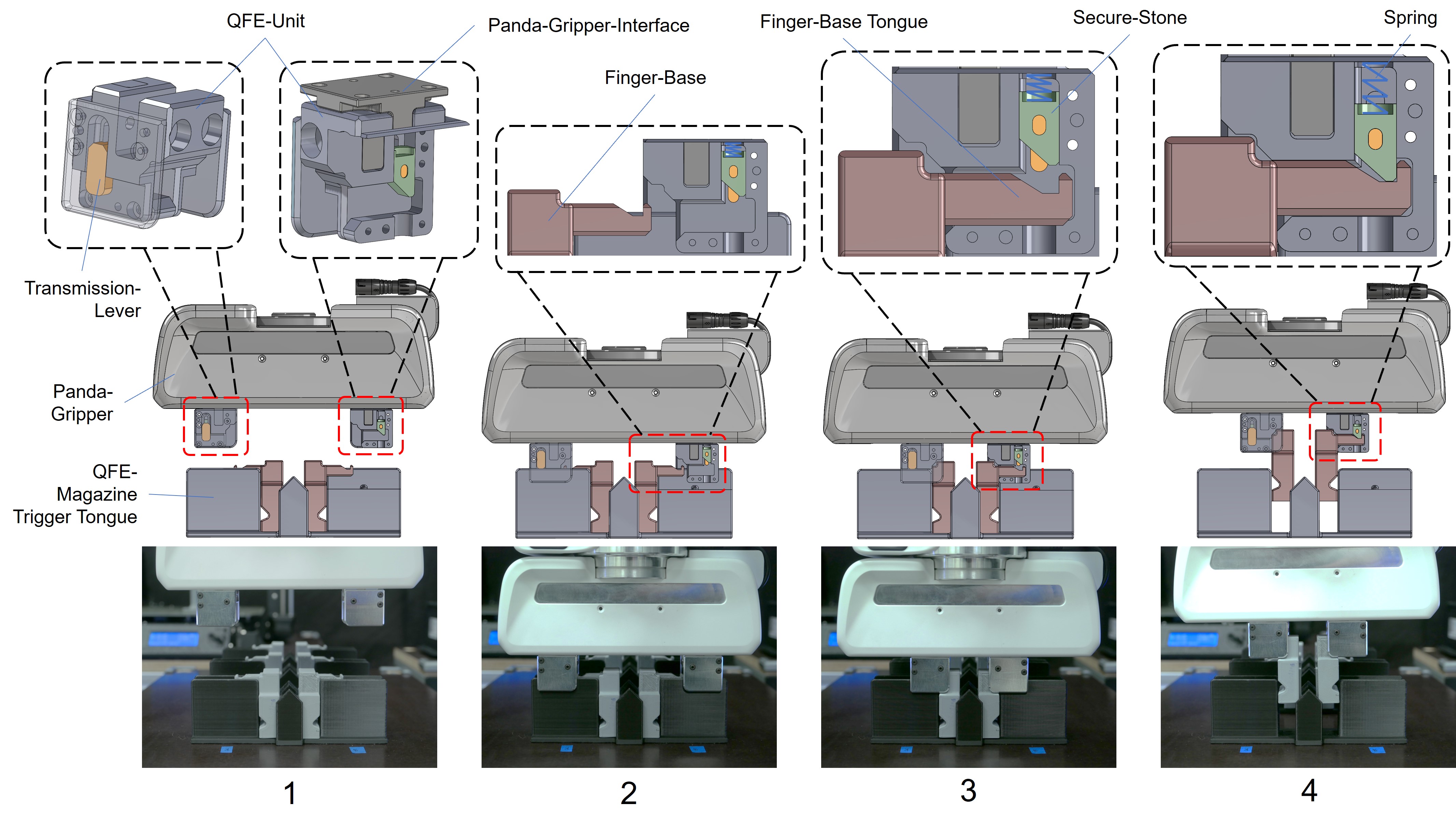 QFE-Unit

Panda-Gripper-Interface

Finger-Base Tongue

Secure-Stone

Spring

Finger-Base

Transmission-Lever

Panda-Gripper

QFE-Magazine Trigger Tongue

1

2

3

4