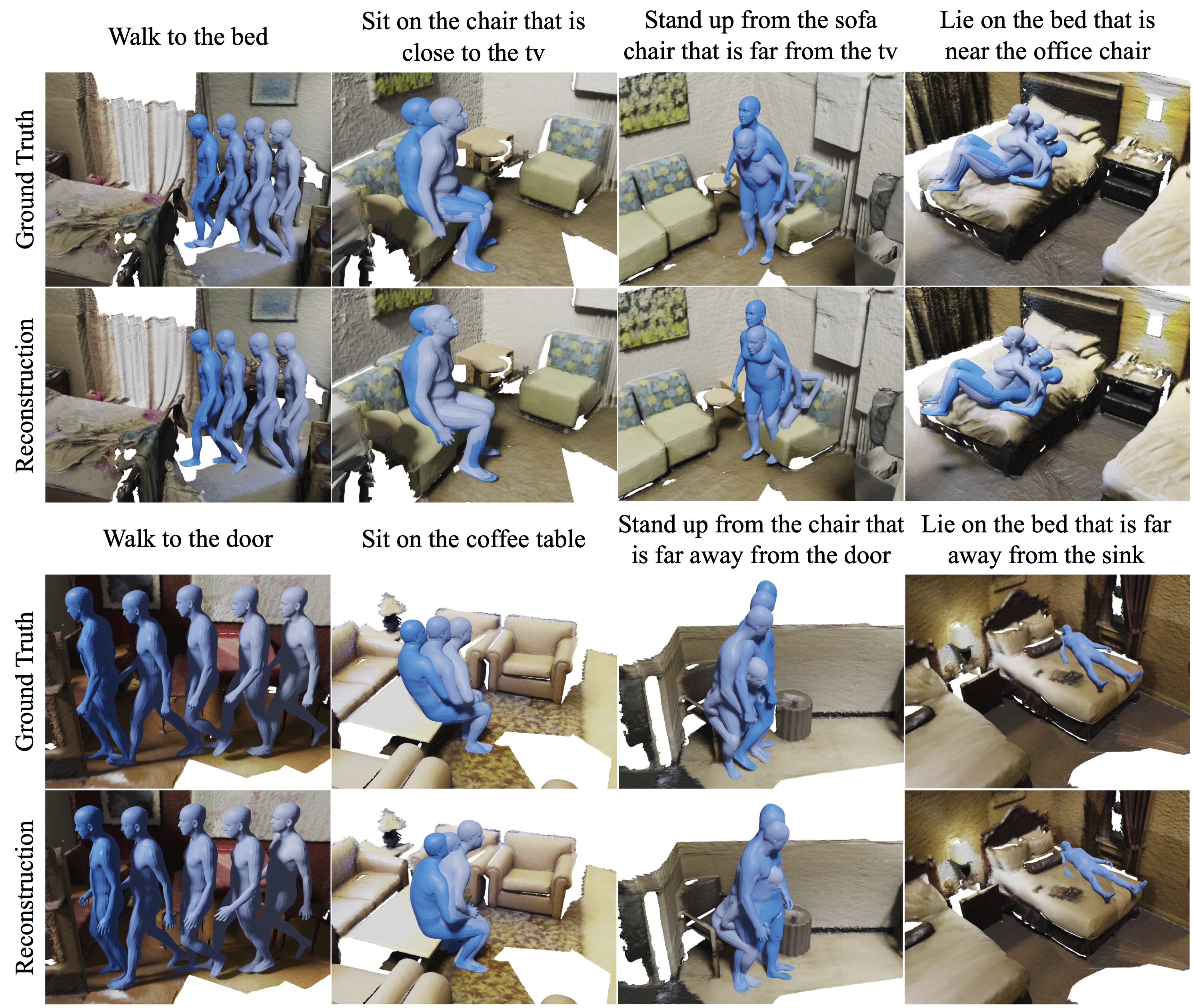 Walk to the bed

Sit on the chair that is close to the tv

Stand up from the sofa chair that is far from the tv

Lie on the bed that is near the office chair

Ground Truth

Reconstruction

Walk to the door

Sit on the coffee table

Stand up from the chair that is far away from the door

Lie on the bed that is far away from the sink

Ground Truth

Reconstruction