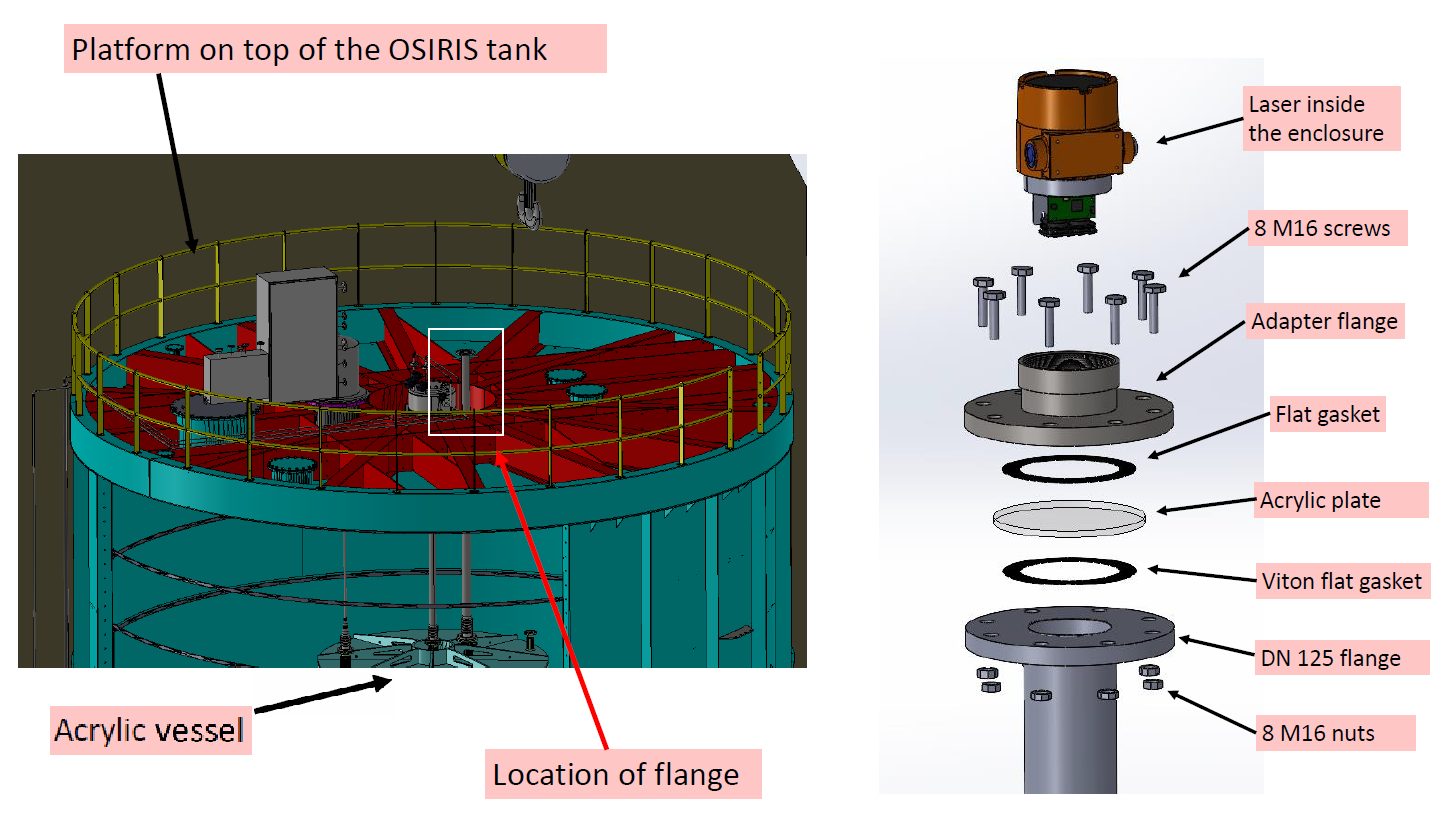 Platform on top of the OSIRIS tank

Acrylic vessel

Location of flange

Laser inside the enclosure

8 M16 screws

Adapter flange

Flat gasket

Acrylic plate

Viton flat gasket

DN 125 flange

8 M16 nuts