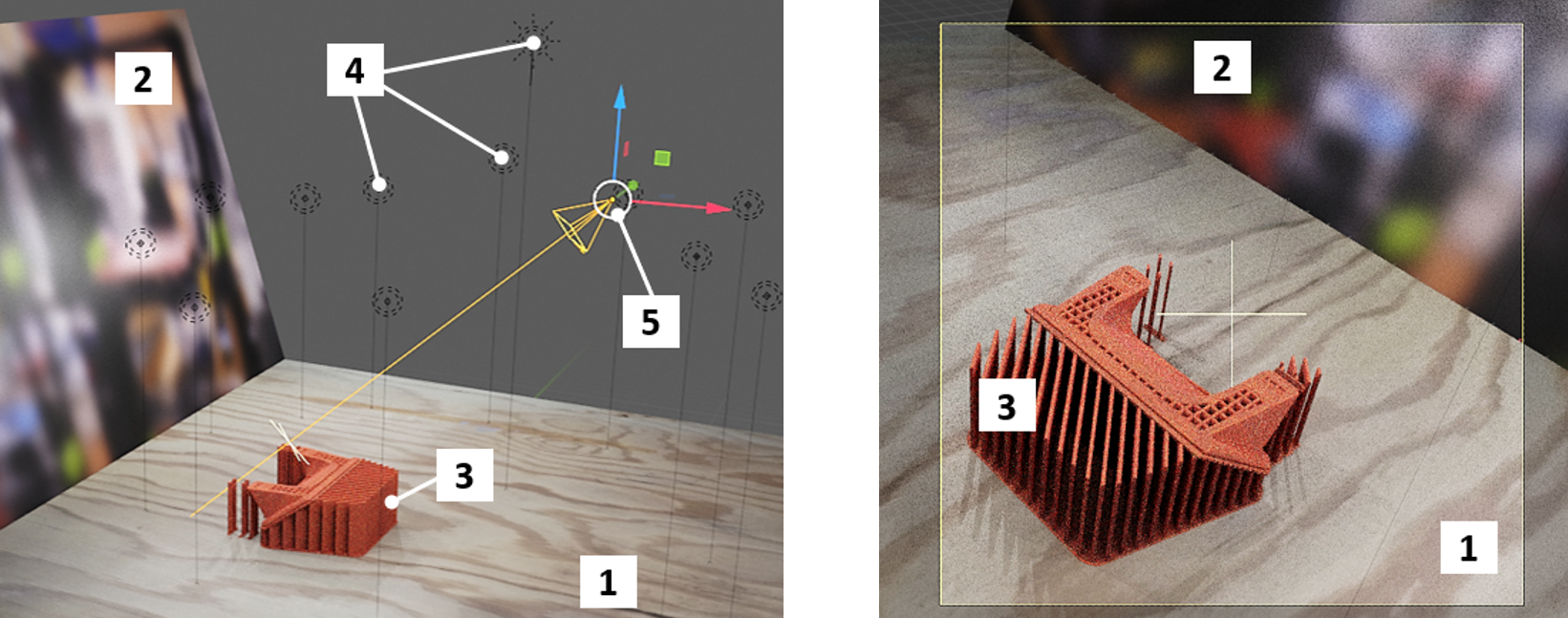 2
4
5
3
1

2
3
1