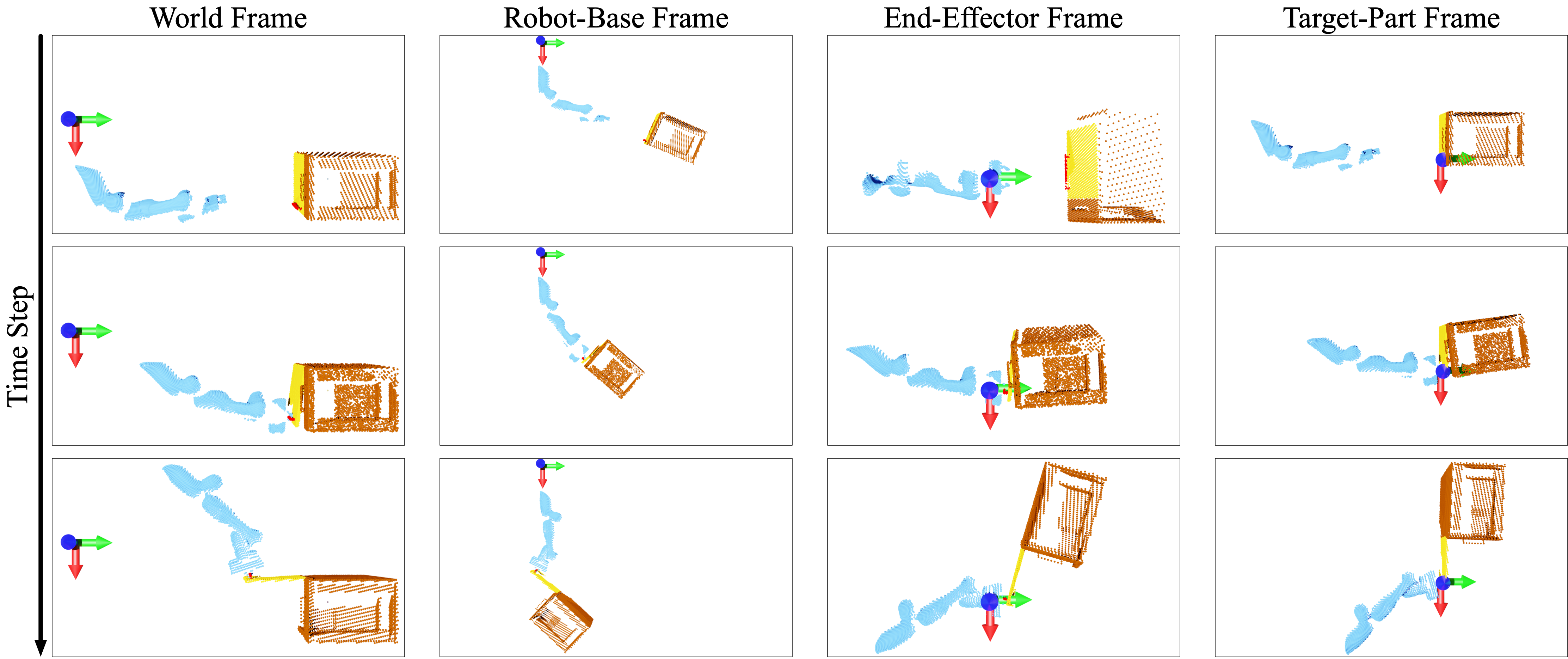 World Frame

Robot-Base Frame

End-Effector Frame

Target-Part Frame

Time Step