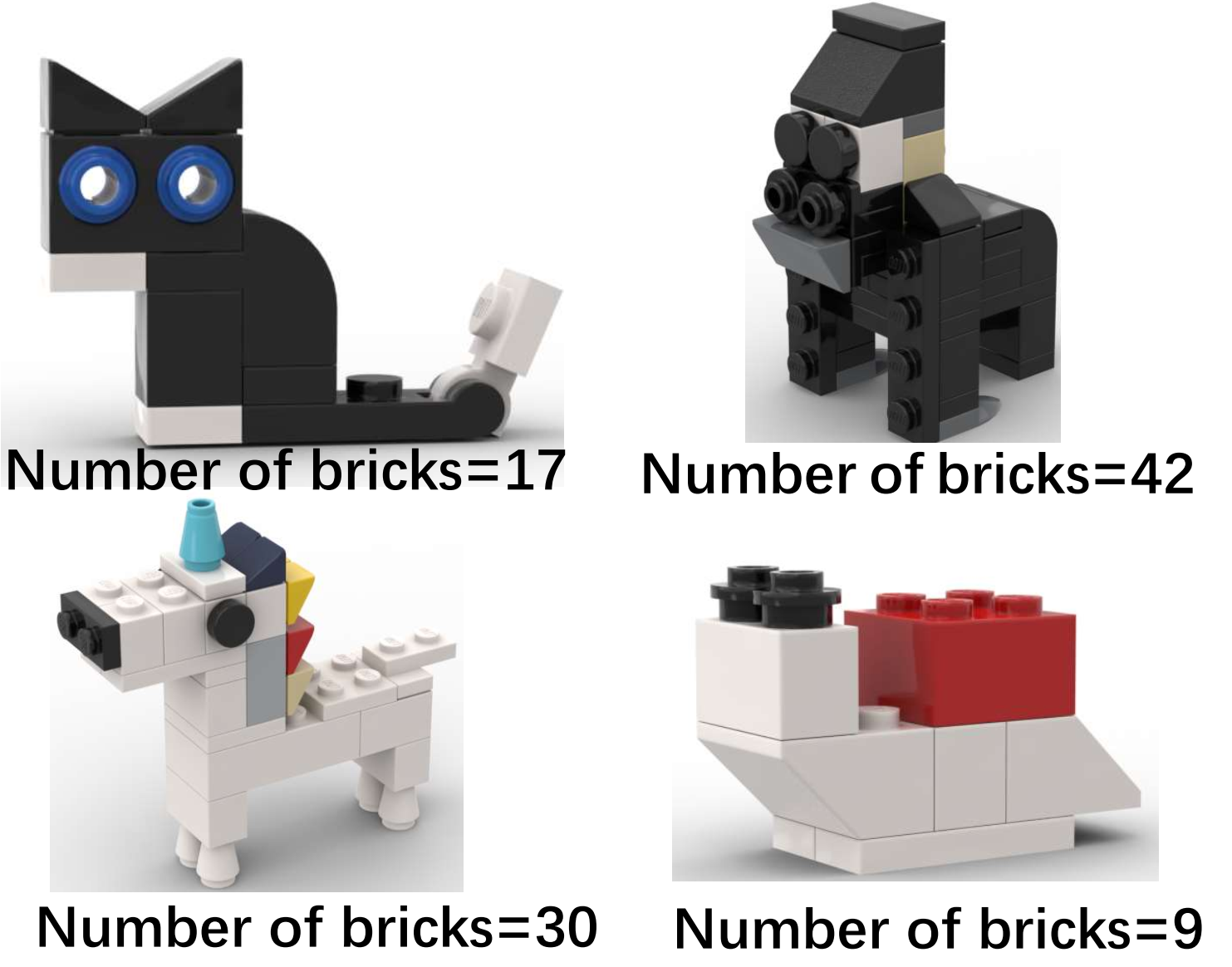 Number of bricks=17

Number of bricks=42

Number of bricks=30

Number of bricks=9