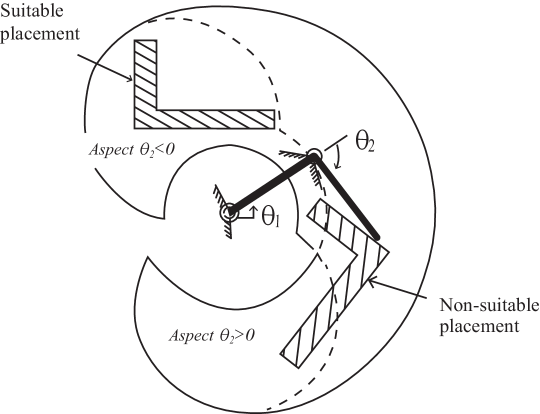 Suitable placement

Aspect $\theta_2<0$

$\theta_2$

$\theta_1$

Non-suitable placement

Aspect $\theta_2>0$