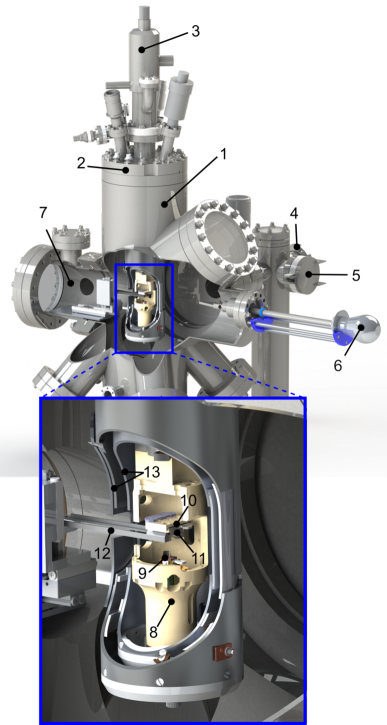 3
2
1
7
4
5
6
13
10
12
11
9
8