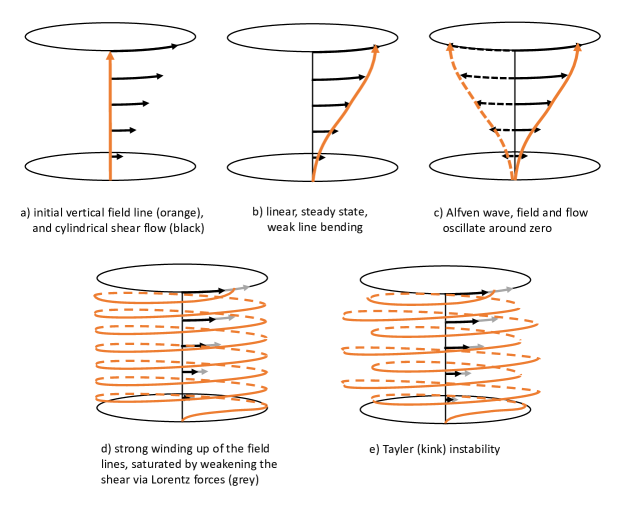 a) initial vertical field line (orange), and cylindrical shear flow (black)

b) linear, steady state, weak line bending

c) Alfven wave, field and flow oscillate around zero

d) strong winding up of the field lines, saturated by weakening the shear via Lorentz forces (grey)

e) Tayler (kink) instability