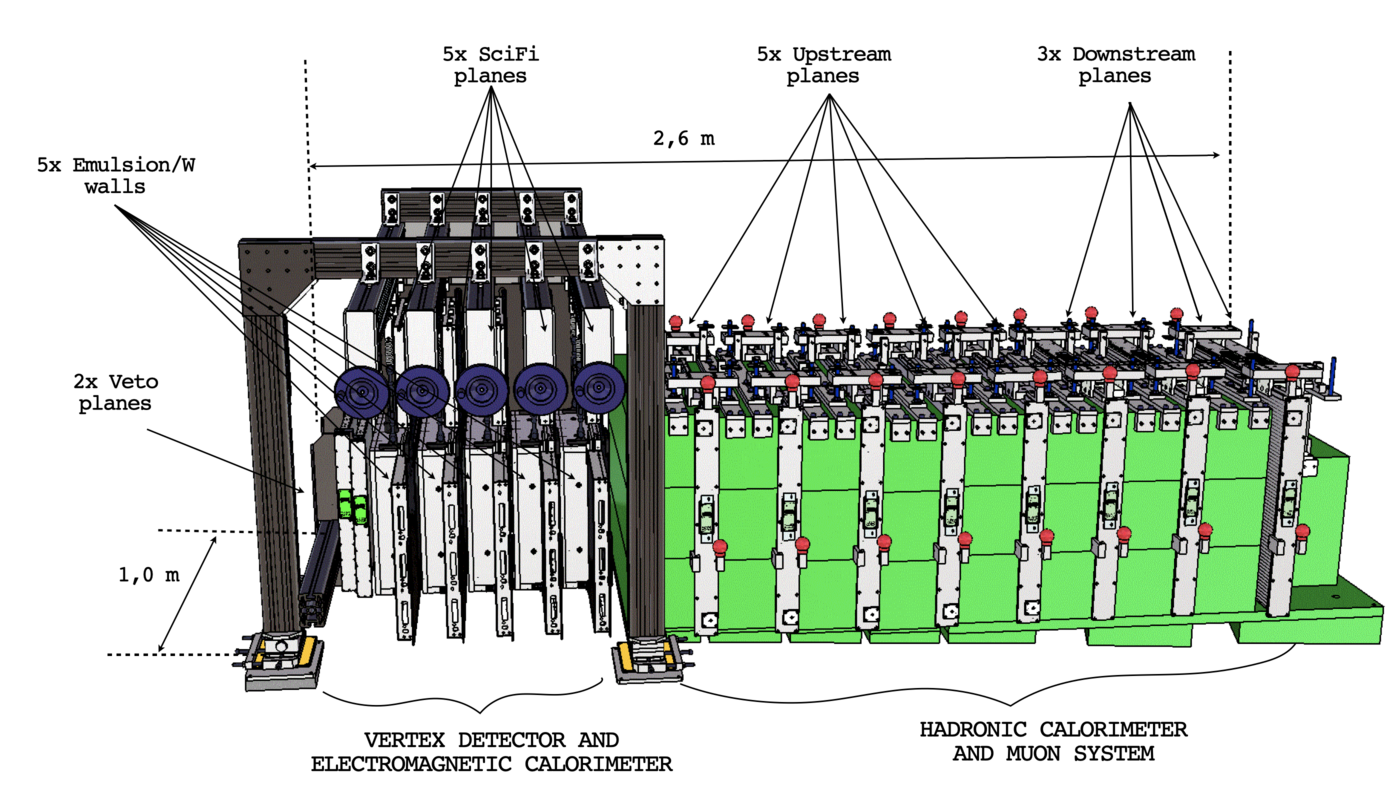 5x SciFi planes

5x Upstream planes

3x Downstream planes

2,6 m

5x Emulsion/W walls

2x Veto planes

1,0 m

VERTEX DETECTOR AND ELECTROMAGNETIC CALORIMETER

HADRONIC CALORIMETER AND MUON SYSTEM