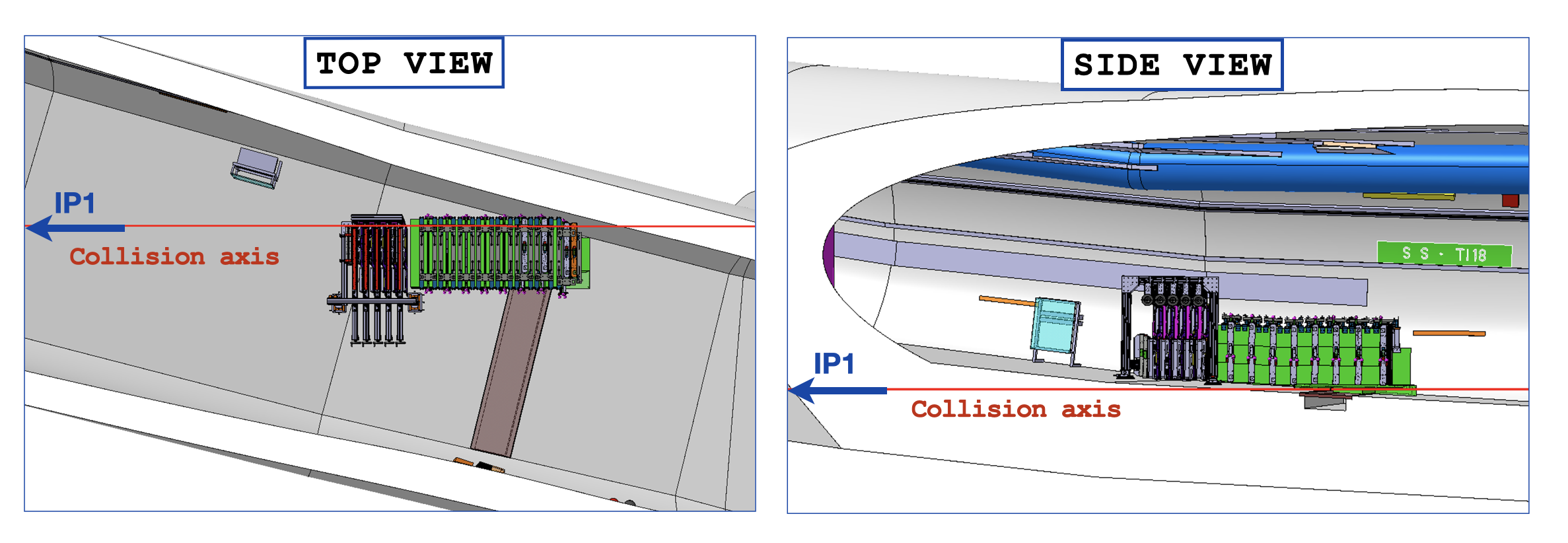 TOP VIEW

IP1

Collision axis

SIDE VIEW

S S - TI18

IP1

Collision axis