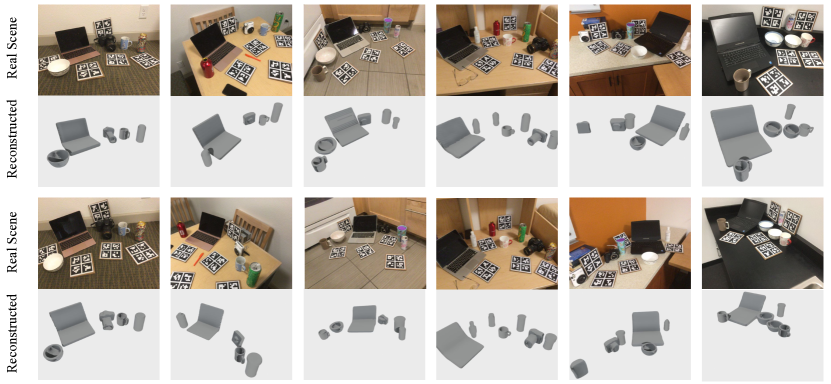 Real Scene

Reconstructed

Real Scene

Reconstructed