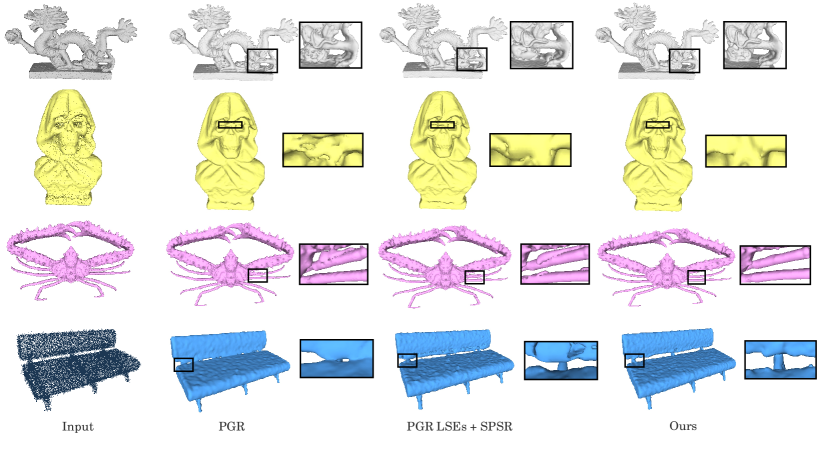 Input PGR PGR LSEs + SPSR Ours