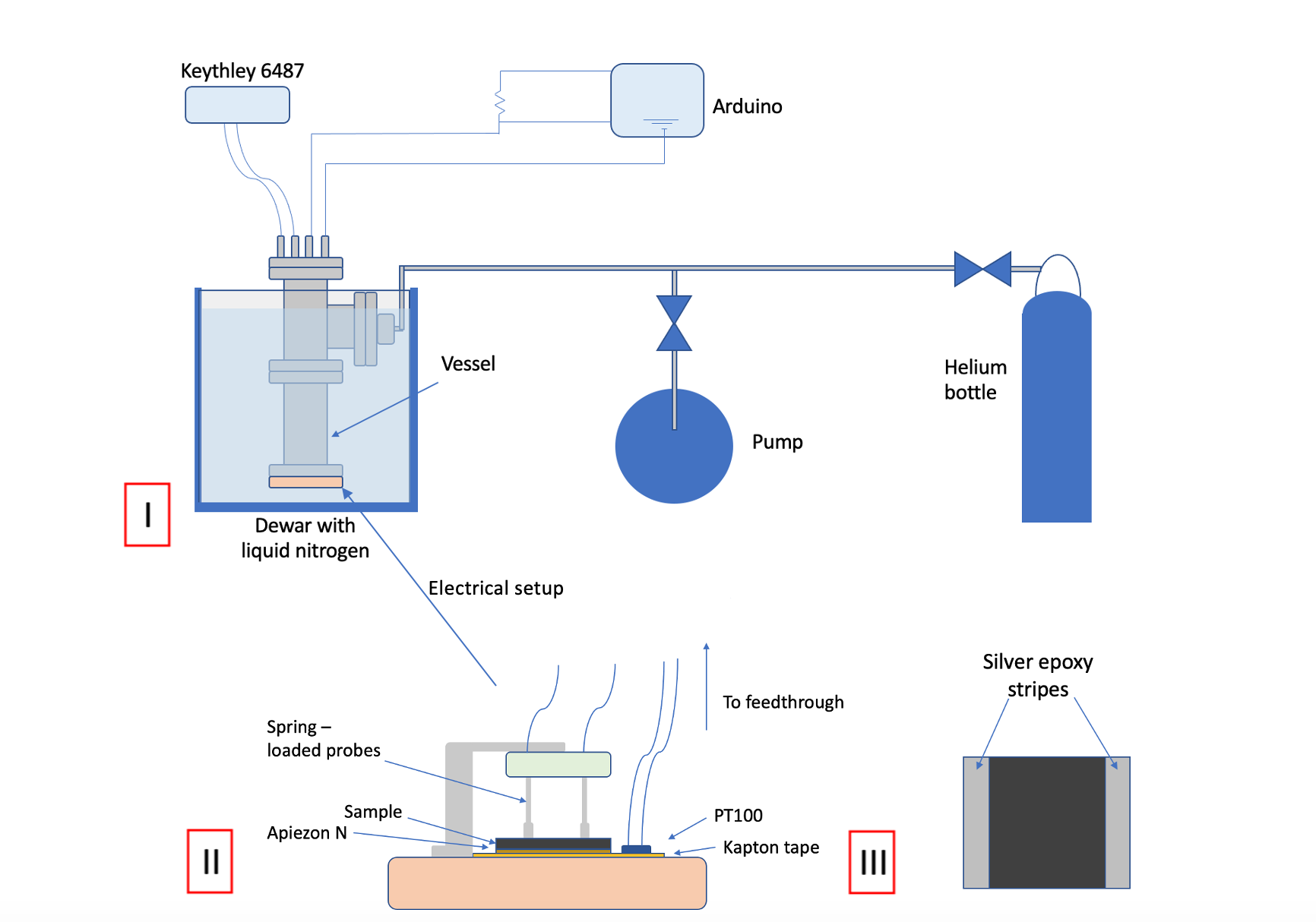 Keythley 6487

Arduino

Vessel

Helium bottle

Pump

I

Dewar with liquid nitrogen

Electrical setup

Silver epoxy stripes

To feedthrough

Spring – loaded probes

Sample

Apiezon N

PT100

Kapton tape

II

III