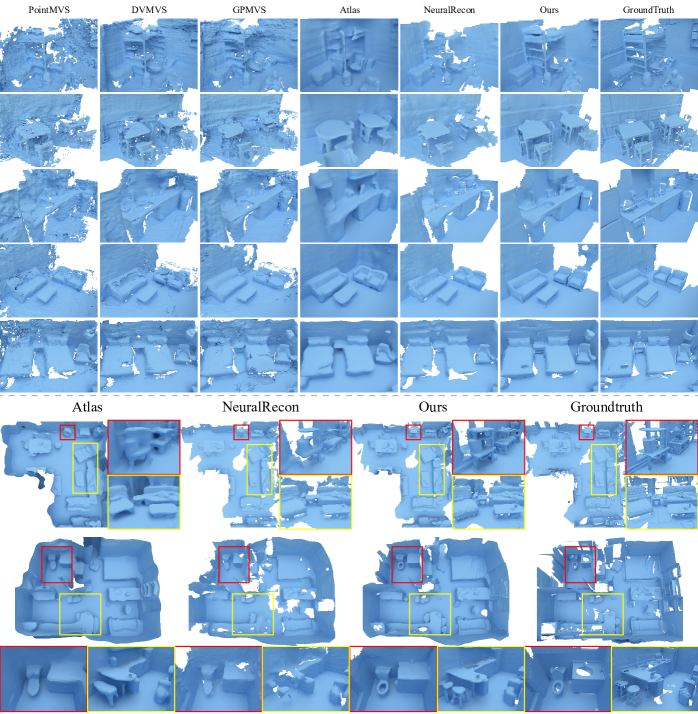 PointMVS DVMVS GPMVS Atlas NeuralRecon Ours GroundTruth

Atlas NeuralRecon Ours Groundtruth