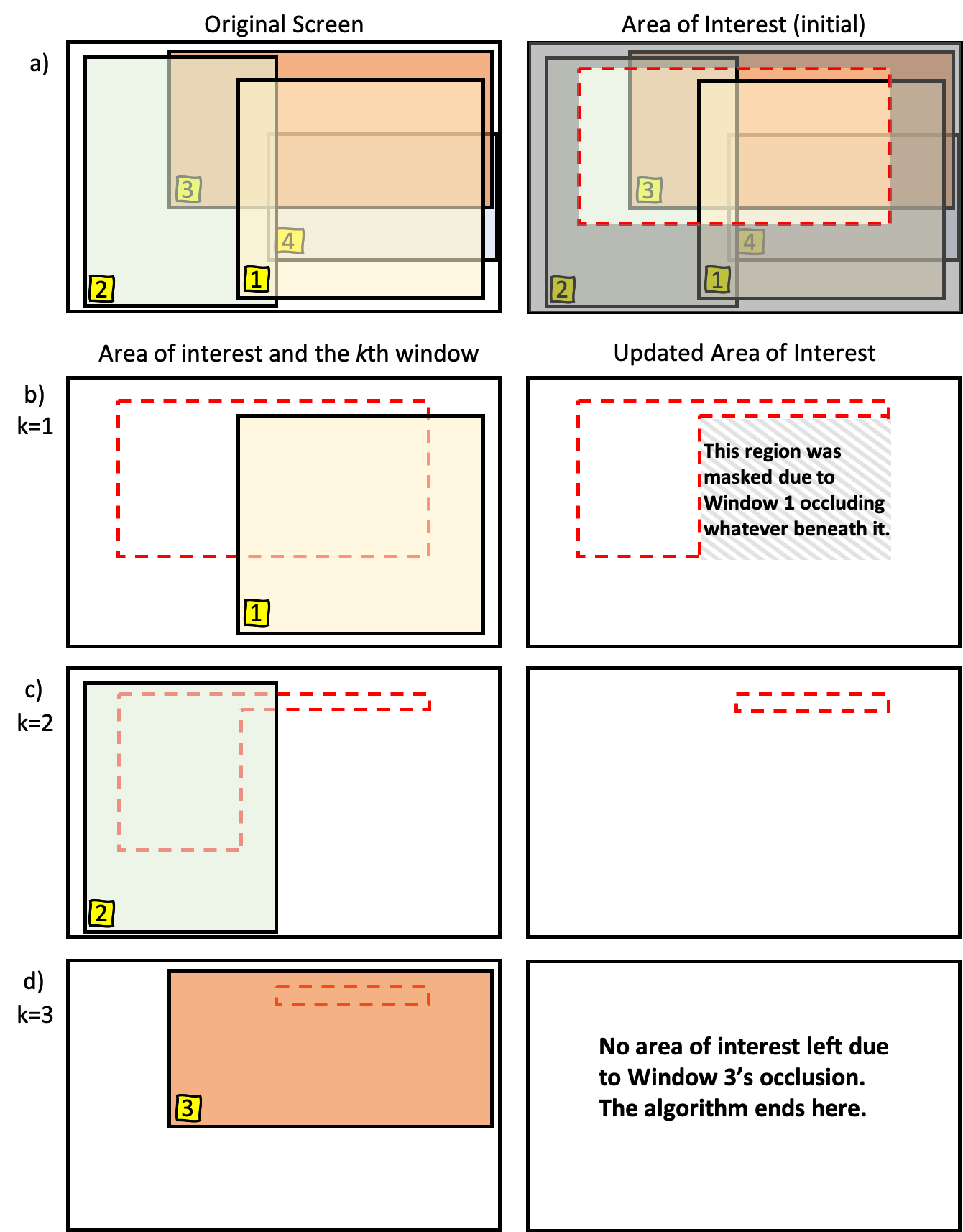 Original Screen

Area of Interest (initial)

a)

3

4

2

1

3

4

2

1

Area of interest and the $k$th window

Updated Area of Interest

b)
k=1

1

This region was masked due to Window 1 occluding whatever beneath it.

c)
k=2

2

d)
k=3

3

No area of interest left due to Window 3's occlusion. The algorithm ends here.