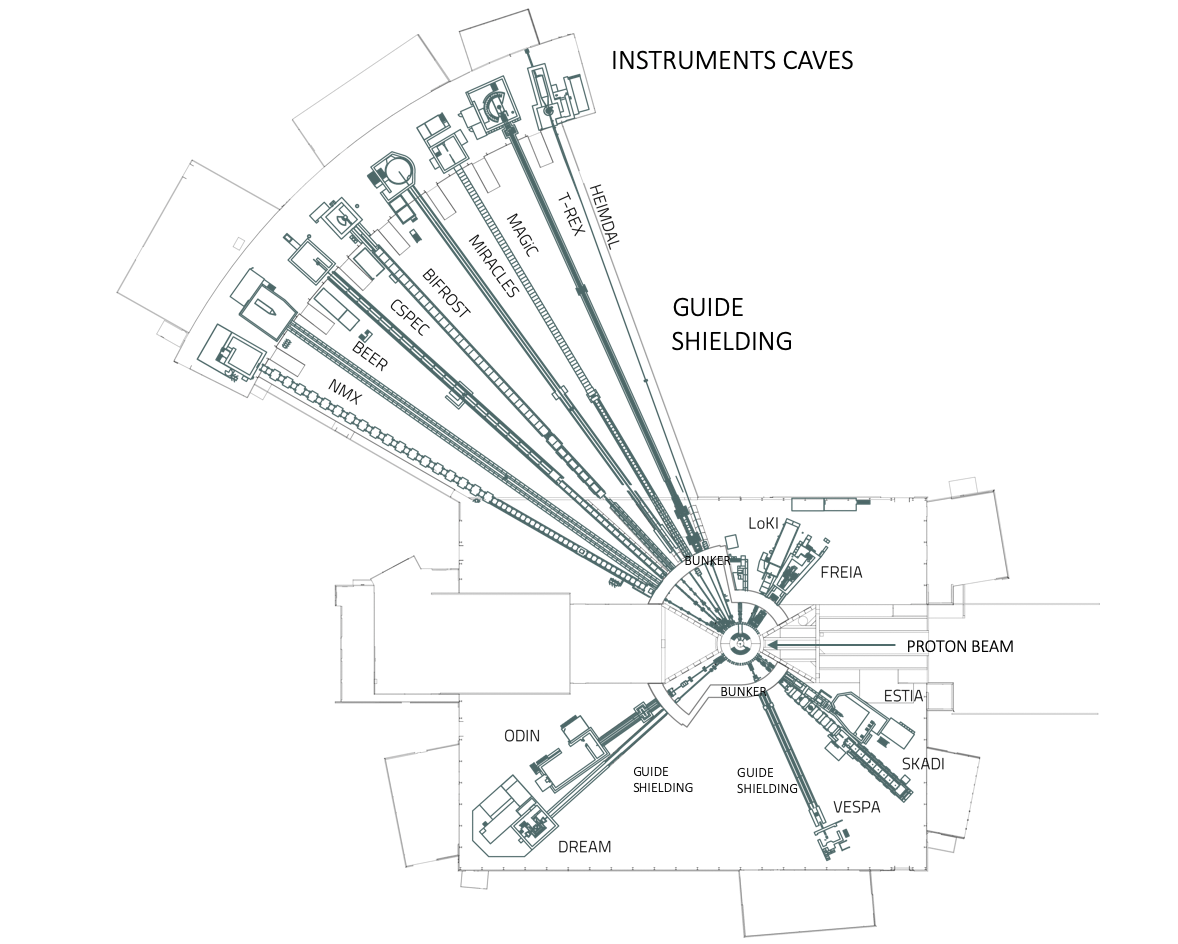 INSTRUMENTS CAVES

HEIMDAL
T-REX
MAGIC
MIRACLES
BIFROST
CSPEC
BEER
NMX

GUIDE SHIELDING

LoKI
BUNKER
FREIA
PROTON BEAM
BUNKER
ESTIA
ODIN
GUIDE SHIELDING
GUIDE SHIELDING
SKADI
VESPA
DREAM