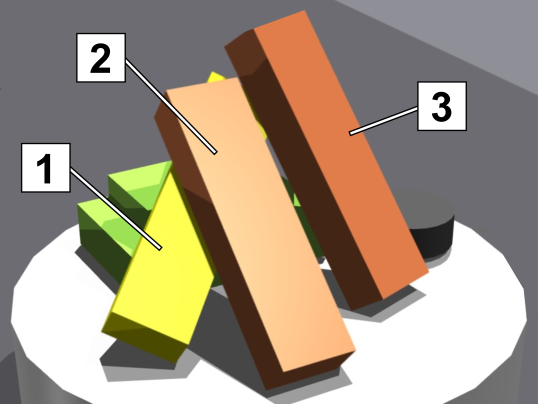 2
3
1