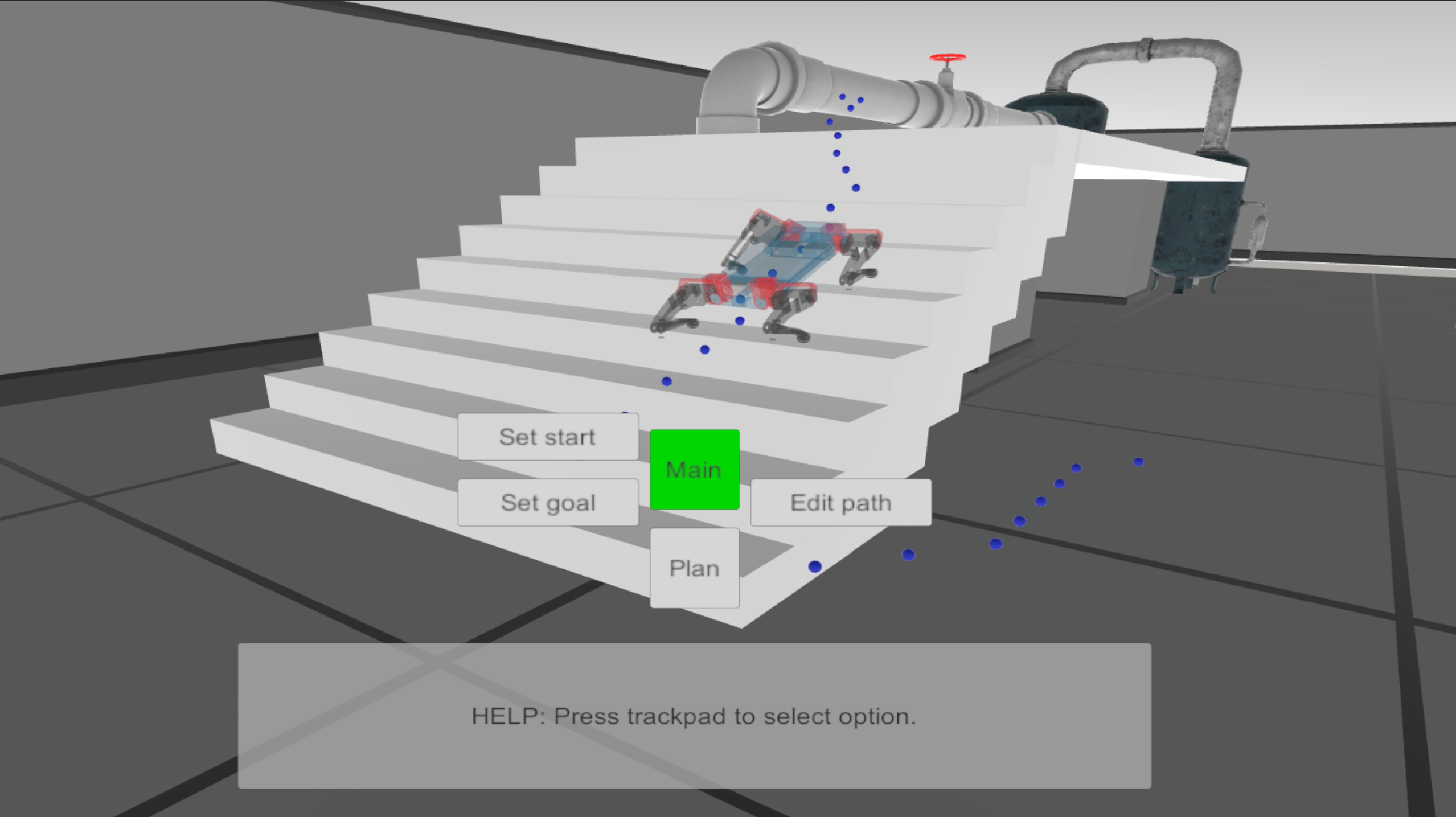 Set start

Main

Set goal

Edit path

Plan

HELP: Press trackpad to select option.