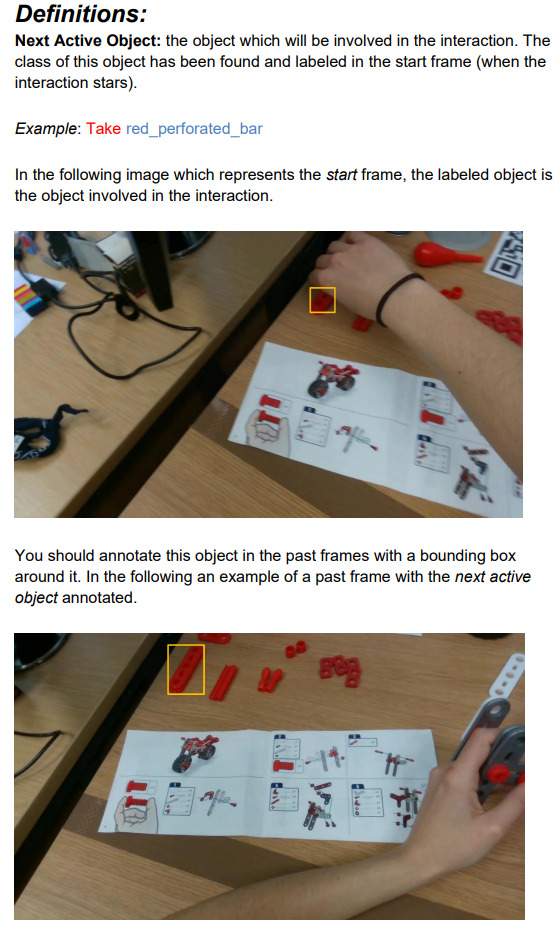 Definitions:

Next Active Object: the object which will be involved in the interaction. The class of this object has been found and labeled in the start frame (when the interaction stars).

Example: Take red_perforated_bar

In the following image which represents the start frame, the labeled object is the object involved in the interaction.

You should annotate this object in the past frames with a bounding box around it. In the following an example of a past frame with the next active object annotated.