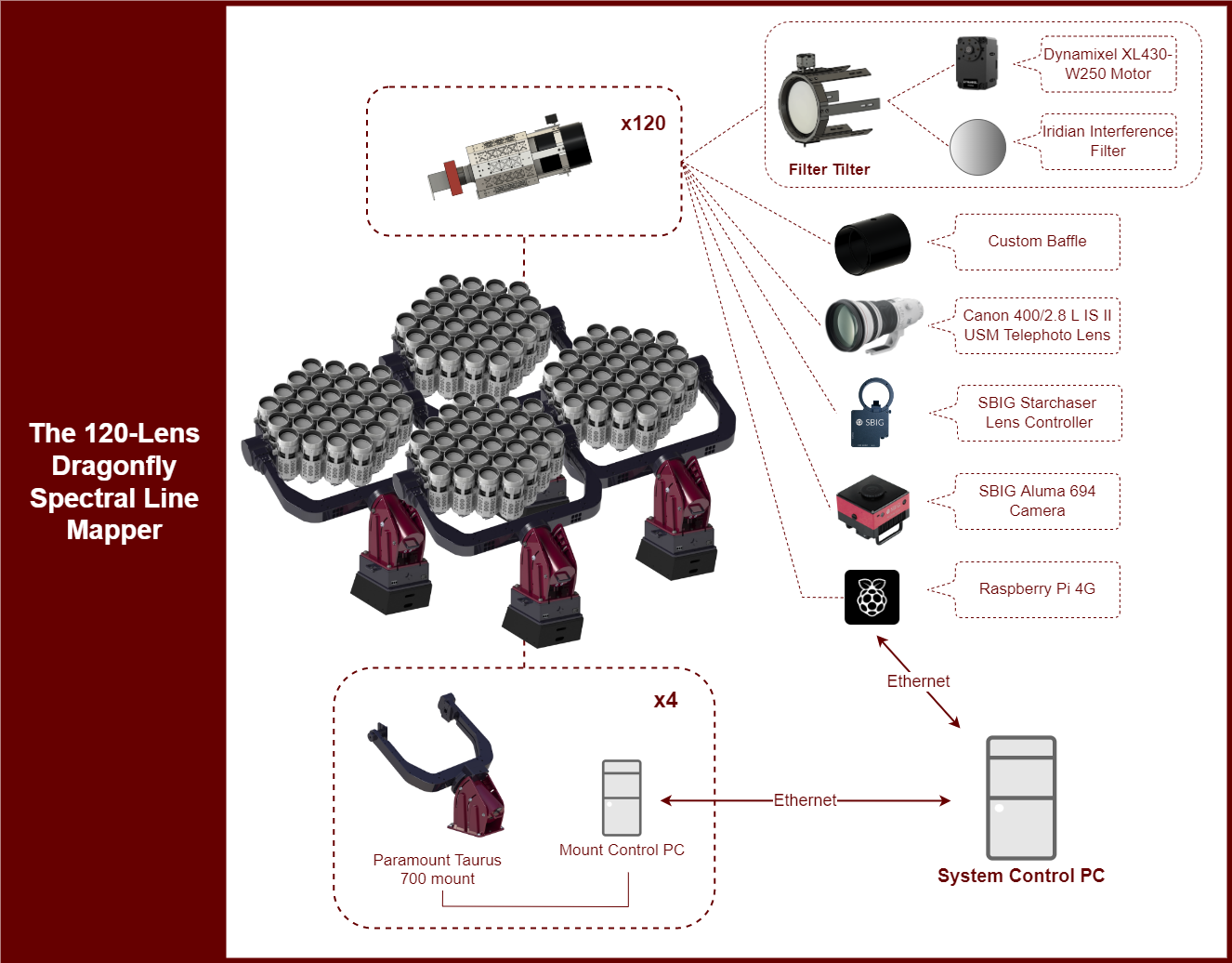 The 120-Lens Dragonfly Spectral Line Mapper

x120

Filter Tilter

Dynamixel XL430-W250 Motor

Iridian Interference Filter

Custom Baffle

Canon 400/2.8 L IS II USM Telephoto Lens

SBIG

SBIG Starchaser Lens Controller

SBIG Aluma 694 Camera

Raspberry Pi 4G

Ethernet

x4

Paramount Taurus 700 mount

Mount Control PC

Ethernet

System Control PC