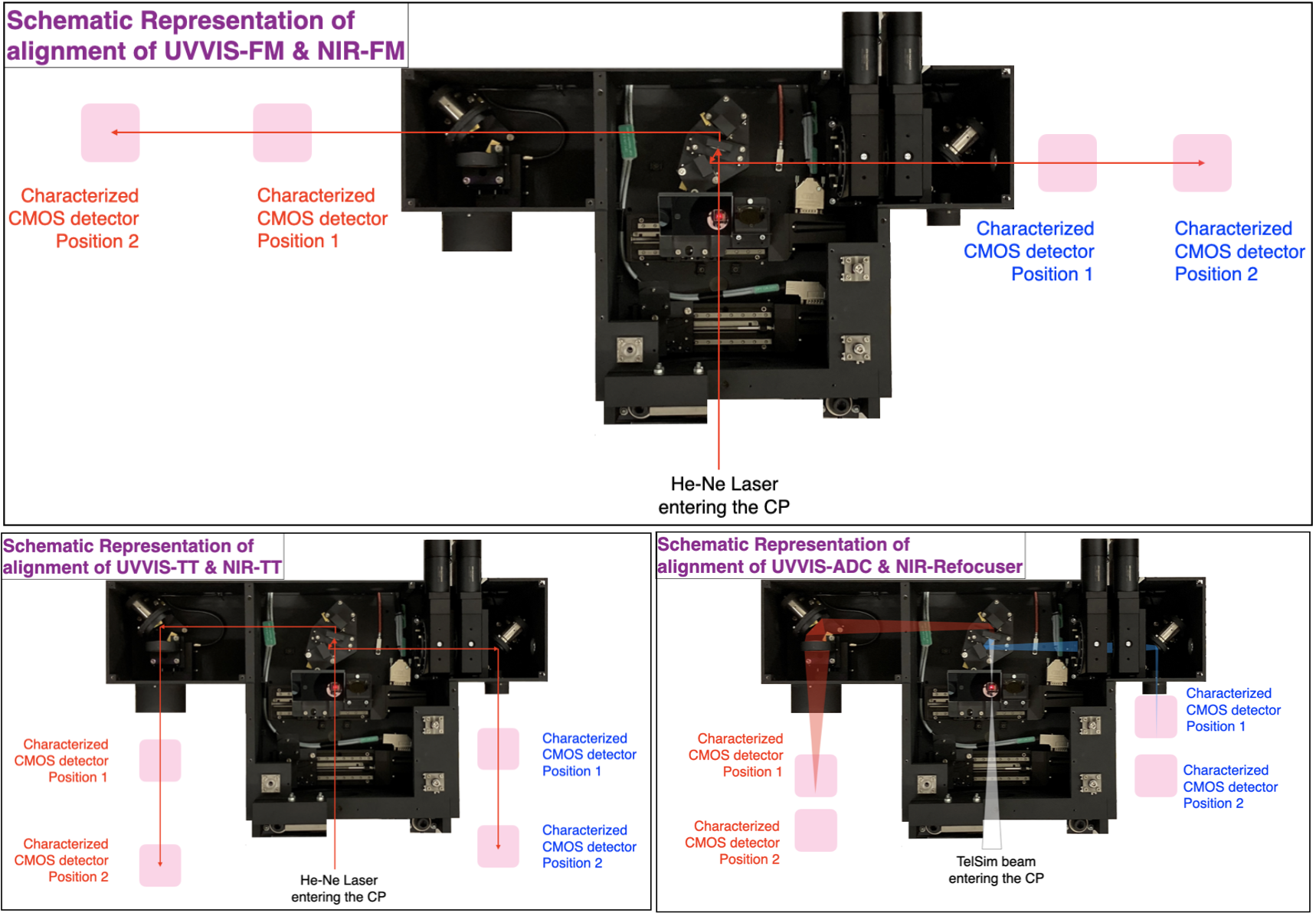 Schematic Representation of alignment of UVVIS-FM & NIR-FM

Characterized CMOS detector Position 2

Characterized CMOS detector Position 1

Characterized CMOS detector Position 1

Characterized CMOS detector Position 2

He-Ne Laser entering the CP

Schematic Representation of alignment of UVVIS-TT & NIR-TT

Characterized CMOS detector Position 1

Characterized CMOS detector Position 2

Characterized CMOS detector Position 1

Characterized CMOS detector Position 2

He-Ne Laser entering the CP

Schematic Representation of alignment of UVVIS-ADC & NIR-Refocuser

Characterized CMOS detector Position 1

Characterized CMOS detector Position 2

Characterized CMOS detector Position 1

Characterized CMOS detector Position 2

TelSim beam entering the CP