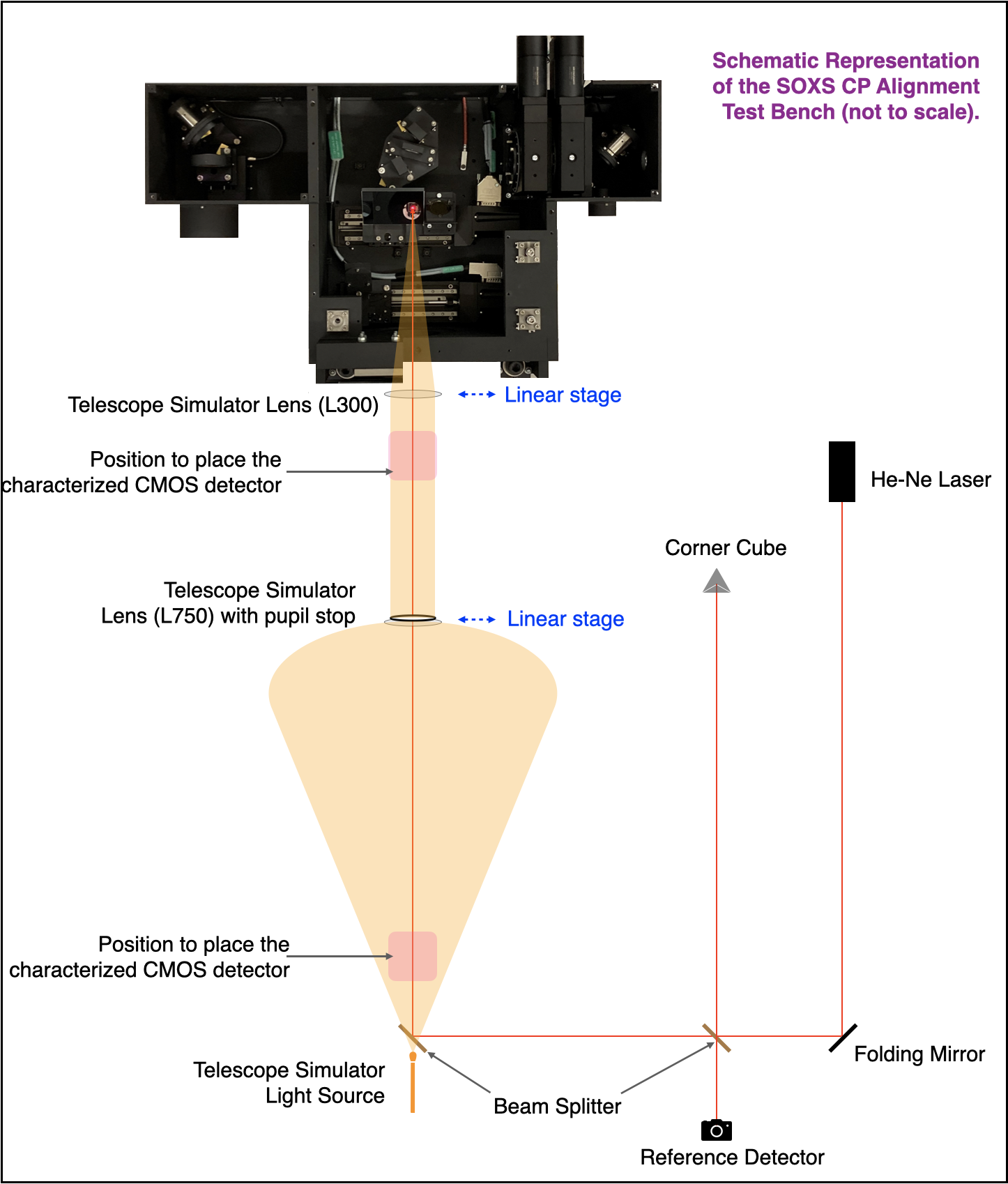 Schematic Representation of the SOXS CP Alignment Test Bench (not to scale).

Telescope Simulator Lens (L300)

Linear stage

Position to place the characterized CMOS detector

He-Ne Laser

Corner Cube

Telescope Simulator Lens (L750) with pupil stop

Linear stage

Position to place the characterized CMOS detector

Telescope Simulator Light Source

Beam Splitter

Folding Mirror

Reference Detector