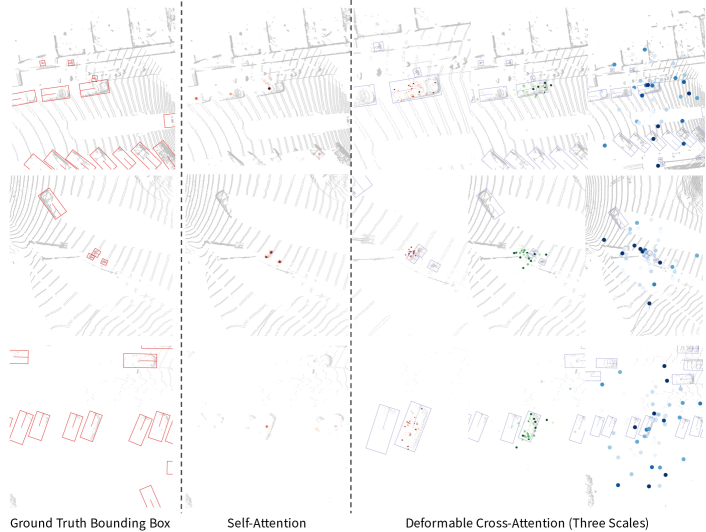 Ground Truth Bounding Box

Self-Attention

Deformable Cross-Attention (Three Scales)