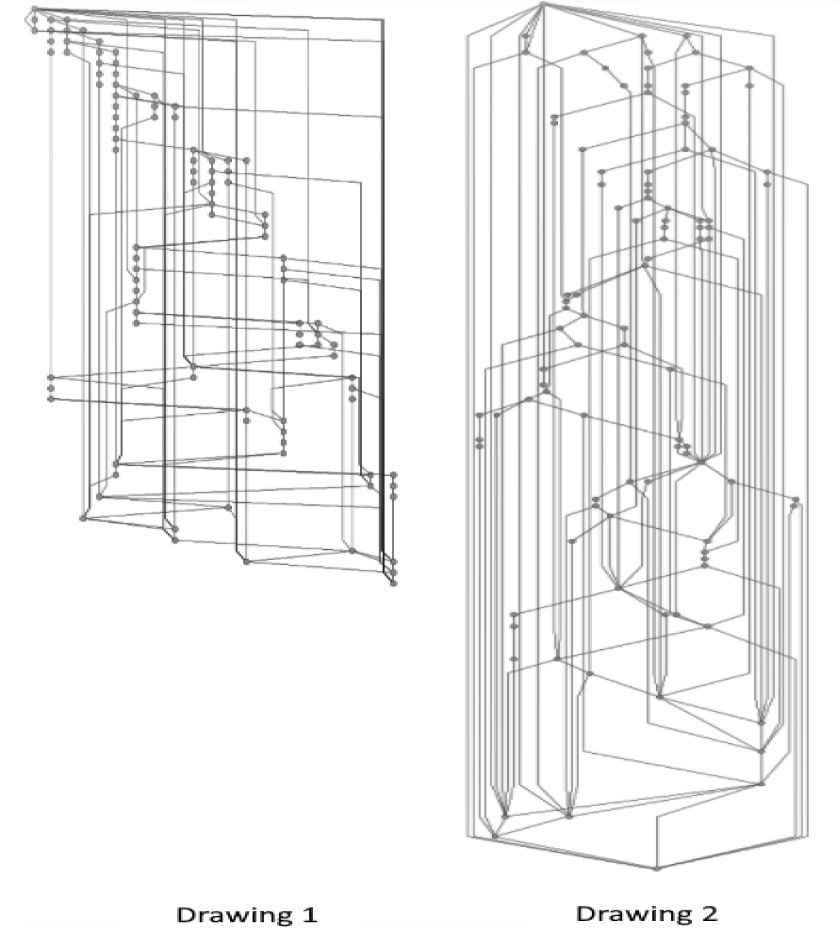 Drawing 1

Drawing 2