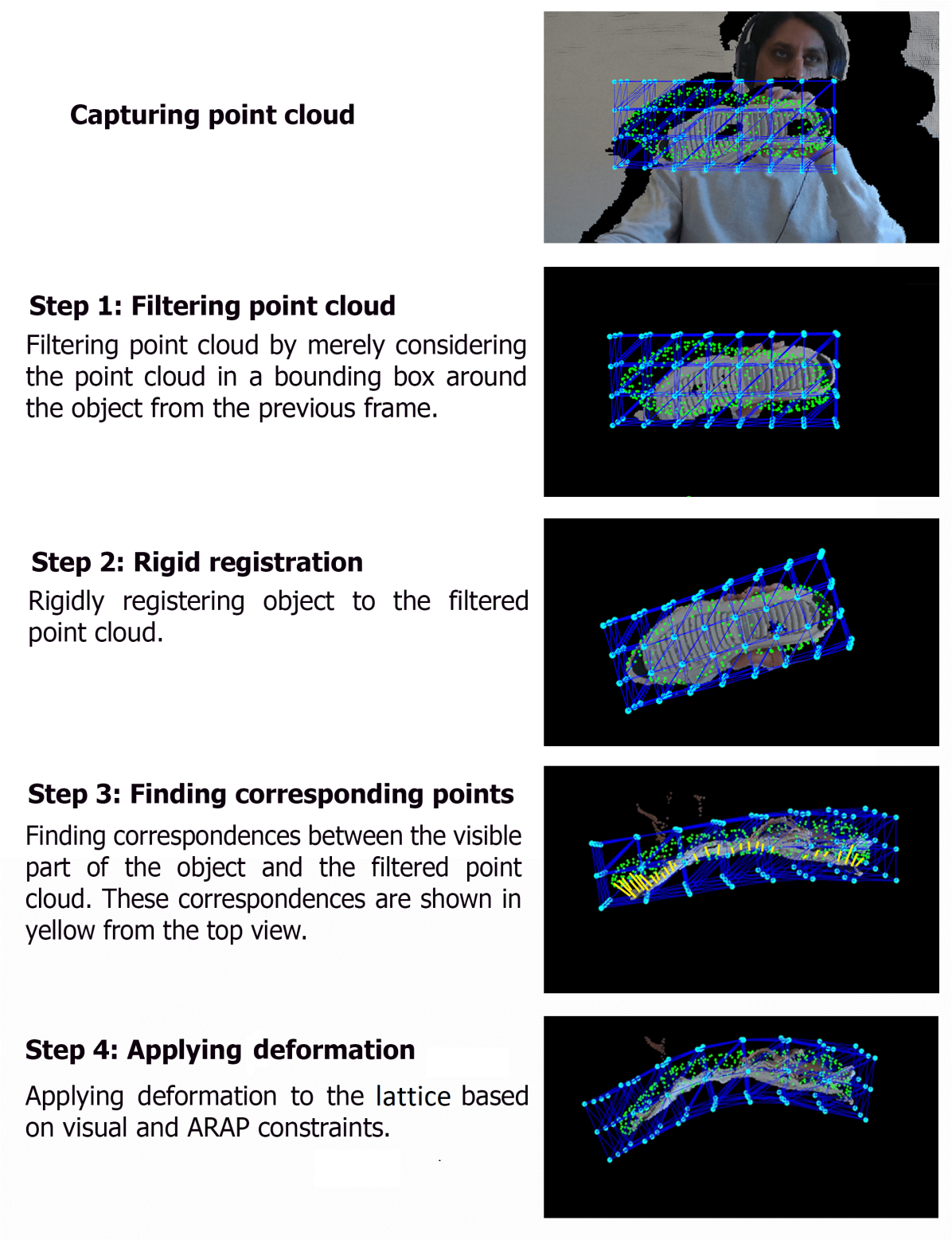 Capturing point cloud

Step 1: Filtering point cloud

Filtering point cloud by merely considering the point cloud in a bounding box around the object from the previous frame.

Step 2: Rigid registration

Rigidly registering object to the filtered point cloud.

Step 3: Finding corresponding points

Finding correspondences between the visible part of the object and the filtered point cloud. These correspondences are shown in yellow from the top view.

Step 4: Applying deformation

Applying deformation to the lattice based on visual and ARAP constraints.