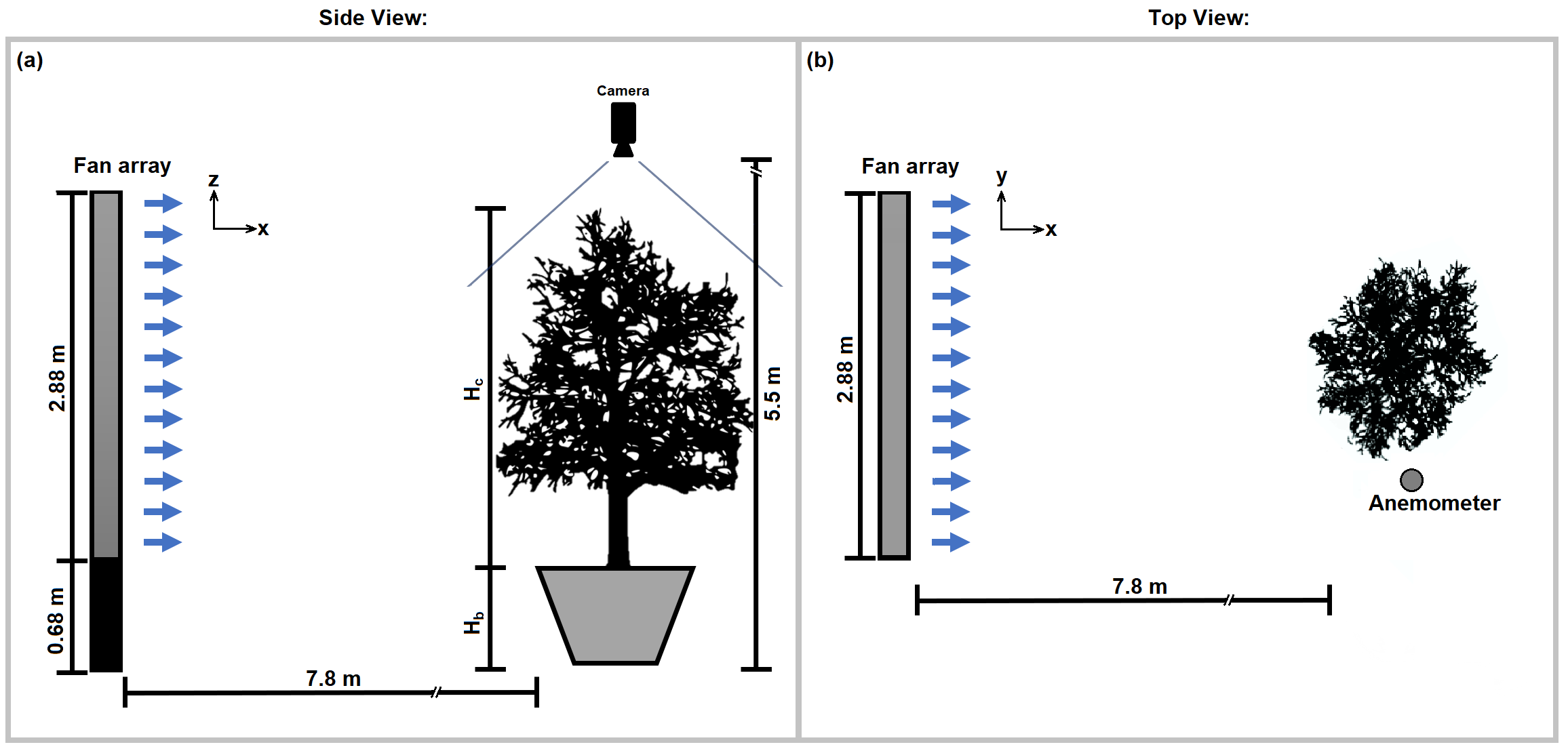 Side View:

(a)

Camera

Fan array

z

x

2.88 m

0.68 m

$H_c$

$H_b$

5.5 m

7.8 m

Top View:

(b)

Fan array

y

x

2.88 m

Anemometer

7.8 m