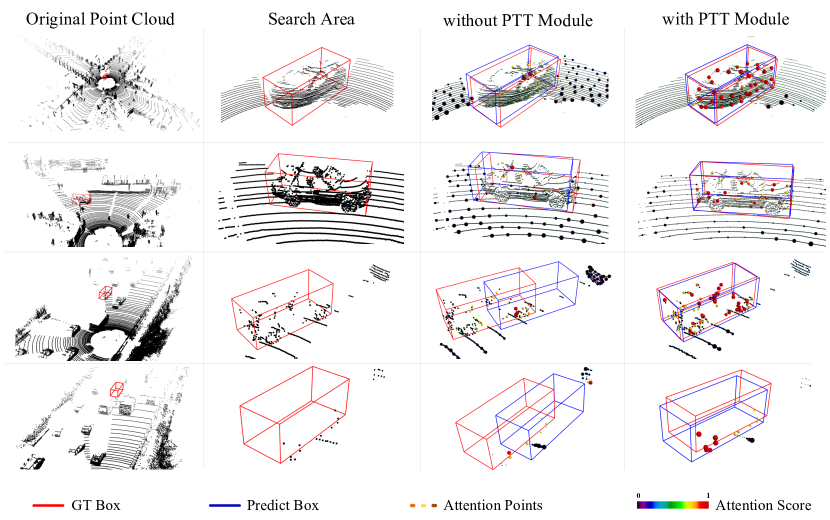 Original Point Cloud

Search Area

without PTT Module

with PTT Module

GT Box

Predict Box

Attention Points

0

1

Attention Score