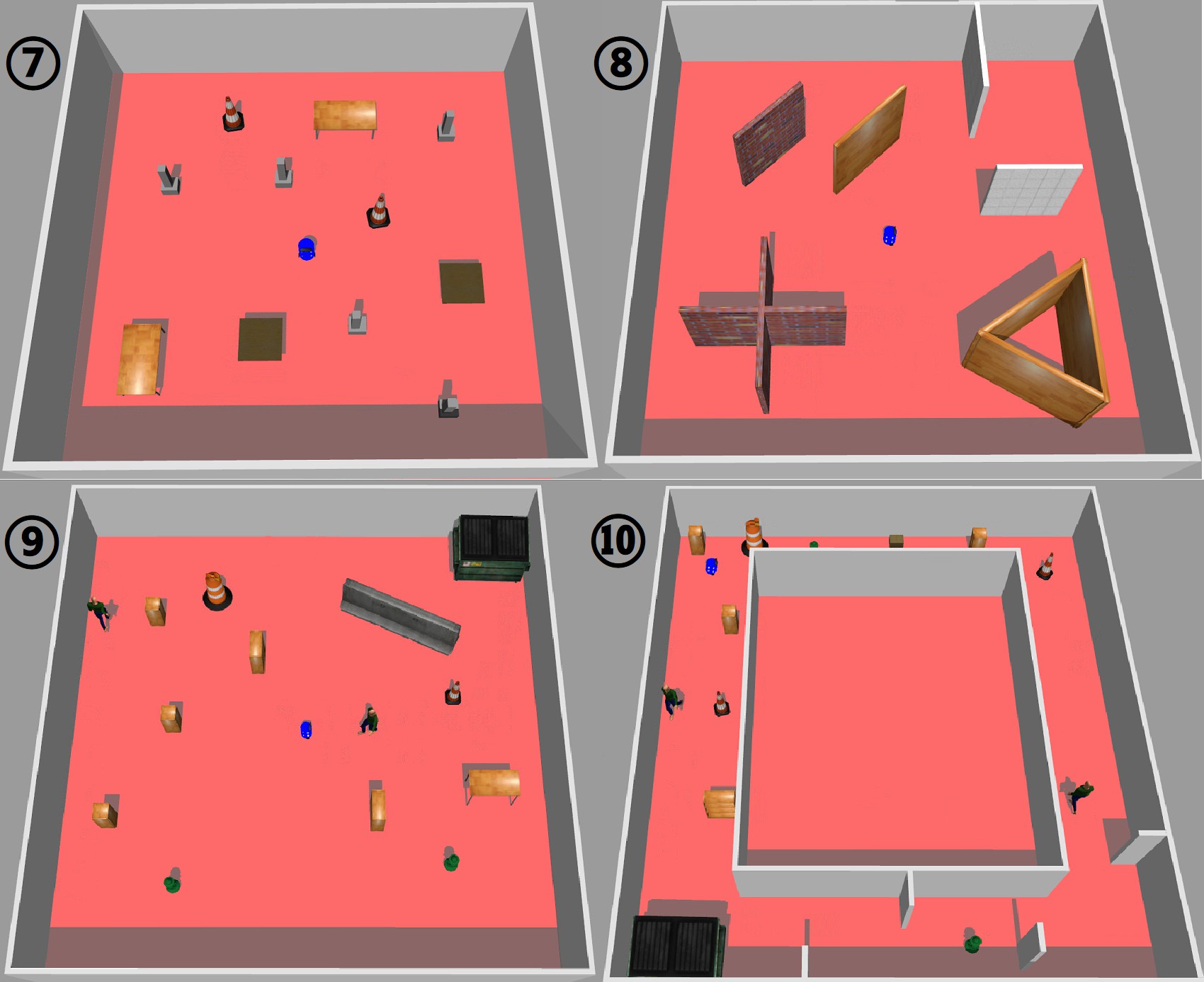 ⑦

⑧

⑨

⑩