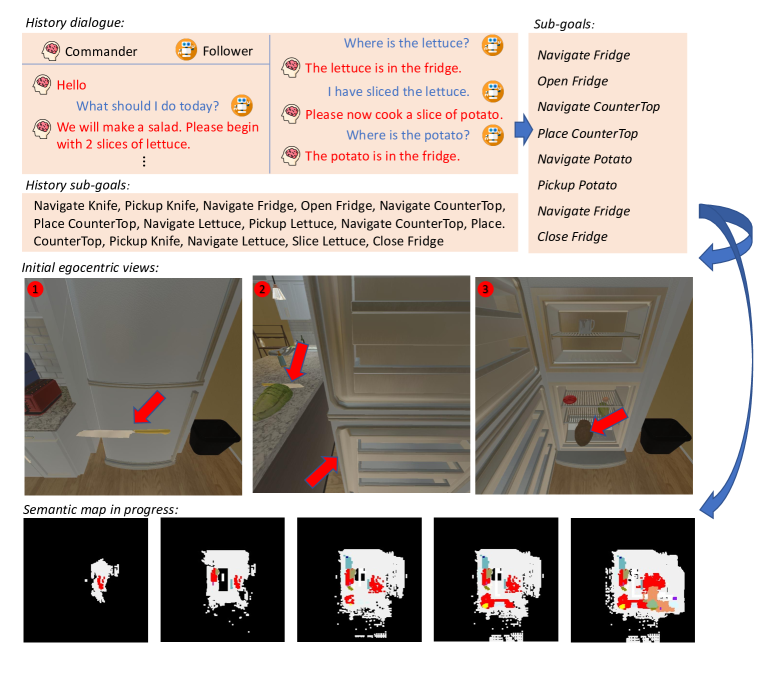 History dialogue:

Commander Follower

Hello

What should I do today?

We will make a salad. Please begin with 2 slices of lettuce.

⋮

Where is the lettuce?

The lettuce is in the fridge.

I have sliced the lettuce.

Please now cook a slice of potato.

Where is the potato?

The potato is in the fridge.

Sub-goals:

Navigate Fridge
Open Fridge
Navigate CounterTop
Place CounterTop
Navigate Potato
Pickup Potato
Navigate Fridge
Close Fridge

History sub-goals:

Navigate Knife, Pickup Knife, Navigate Fridge, Open Fridge, Navigate CounterTop, Place CounterTop, Navigate Lettuce, Pickup Lettuce, Navigate CounterTop, Place. CounterTop, Pickup Knife, Navigate Lettuce, Slice Lettuce, Close Fridge

Initial egocentric views:

1

2

3

Semantic map in progress: