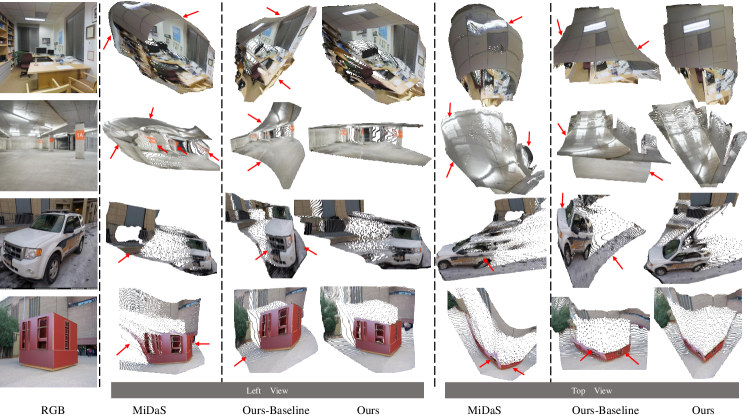 Left View

Top View

RGB MiDaS Ours-Baseline Ours MiDaS Ours-Baseline Ours