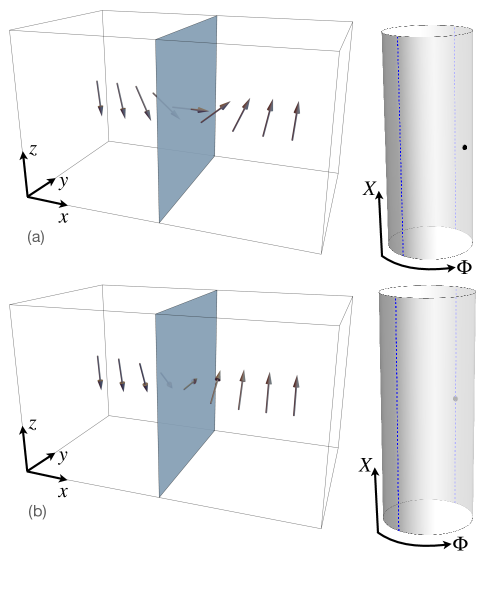 $z$
$y$
$x$
(a)
$X$
$\Phi$

$z$
$y$
$x$
(b)
$X$
$\Phi$