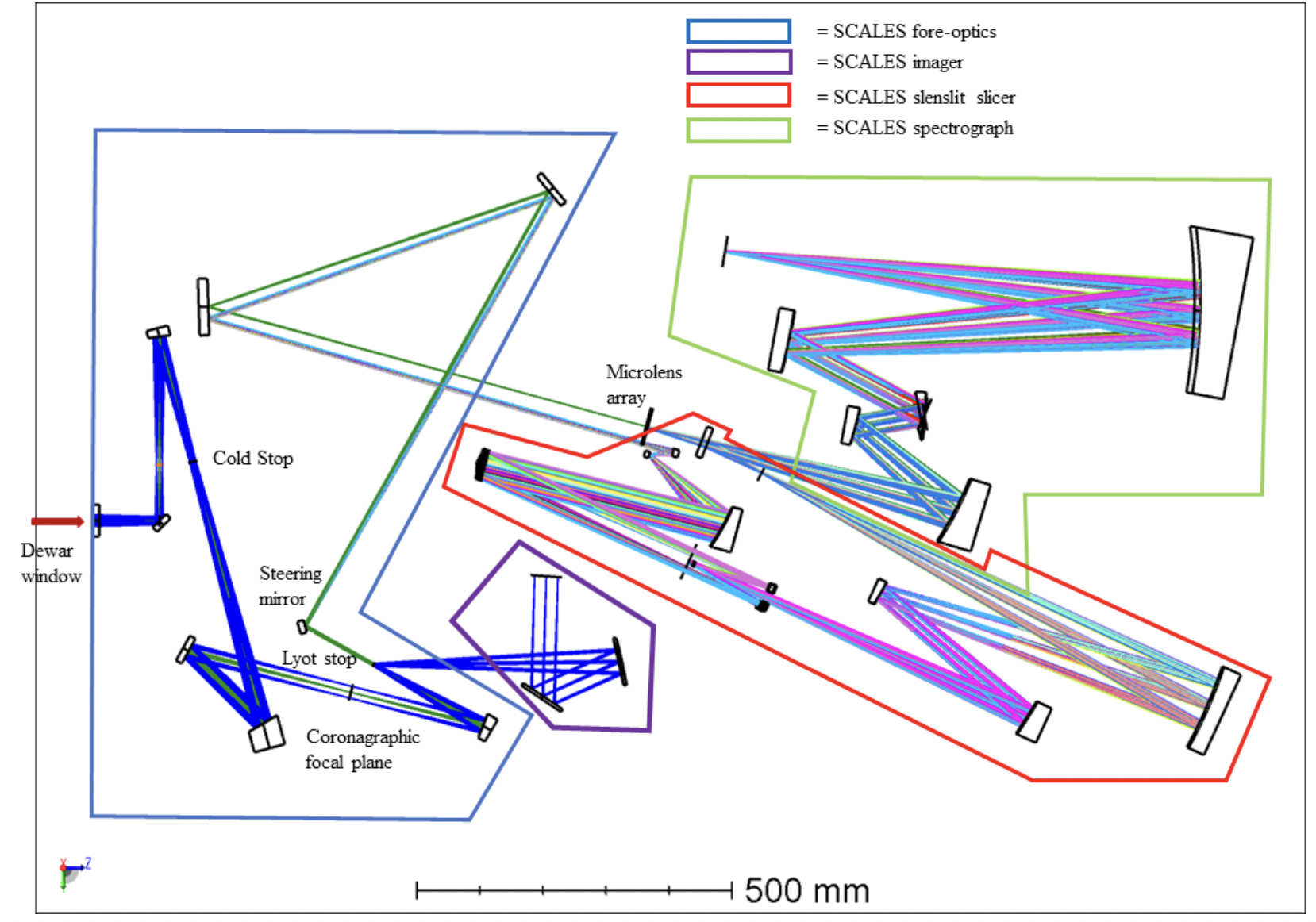 = SCALES fore-optics
= SCALES imager
= SCALES slenslit slicer
= SCALES spectrograph

Microlens array

Cold Stop

Dewar window

Steering mirror

Lyot stop

Coronagraphic focal plane

X
Z

500 mm