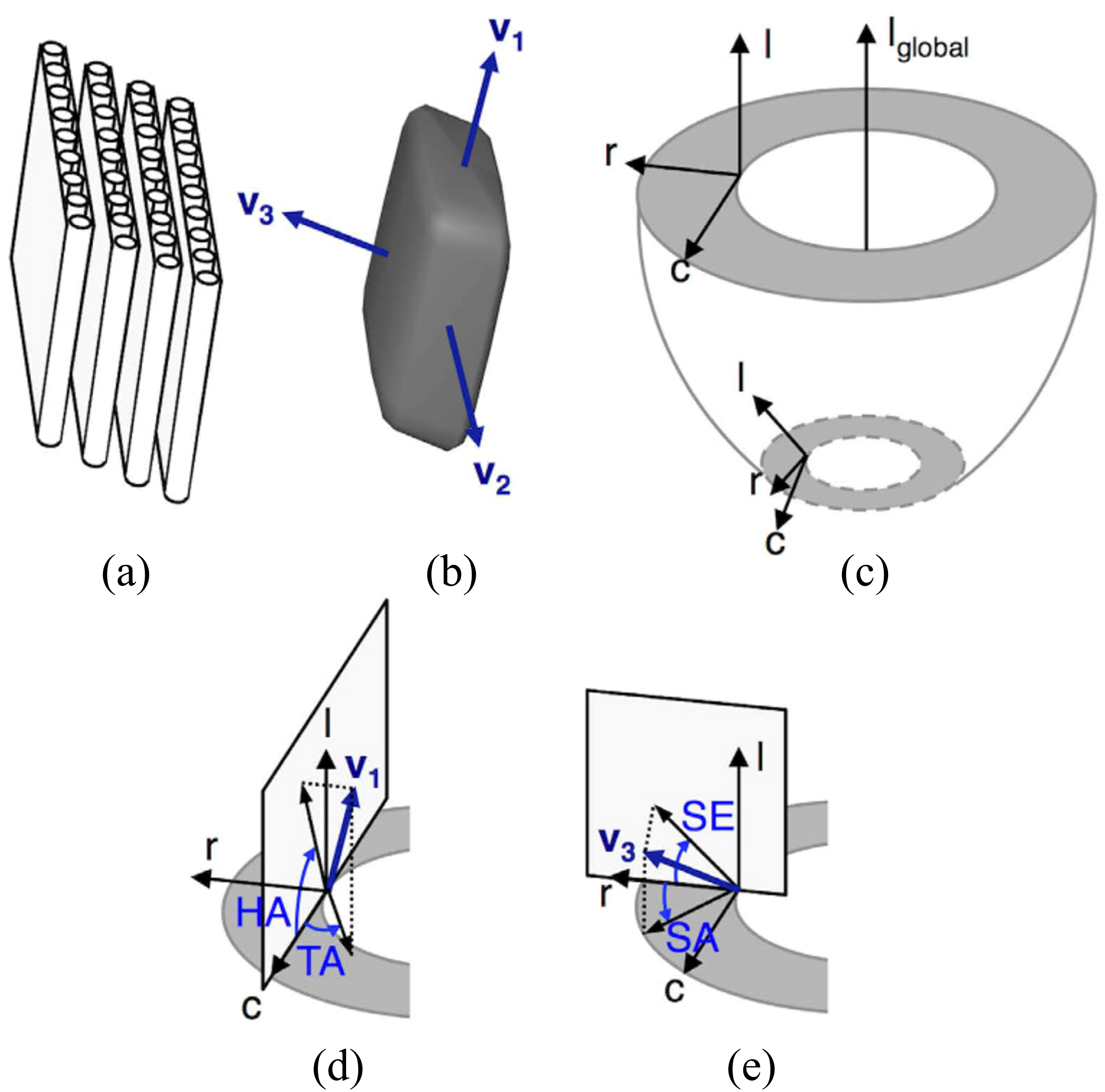 $v_1$

$v_3$

$v_2$

l

$l_{global}$

r

c

l

r

c

(a)

(b)

(c)

l

$v_1$

r

HA

TA

c

l

SE

$v_3$

r

SA

c

(d)

(e)